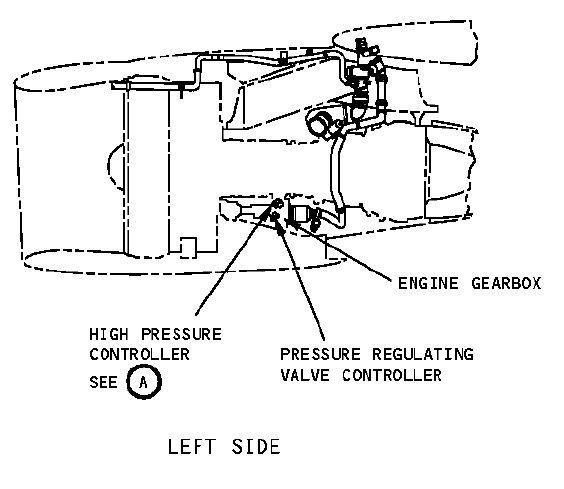 ENGINE GEARBOX

HIGH PRESSURE CONTROLLER
SEE A

PRESSURE REGULATING VALVE CONTROLLER

LEFT SIDE