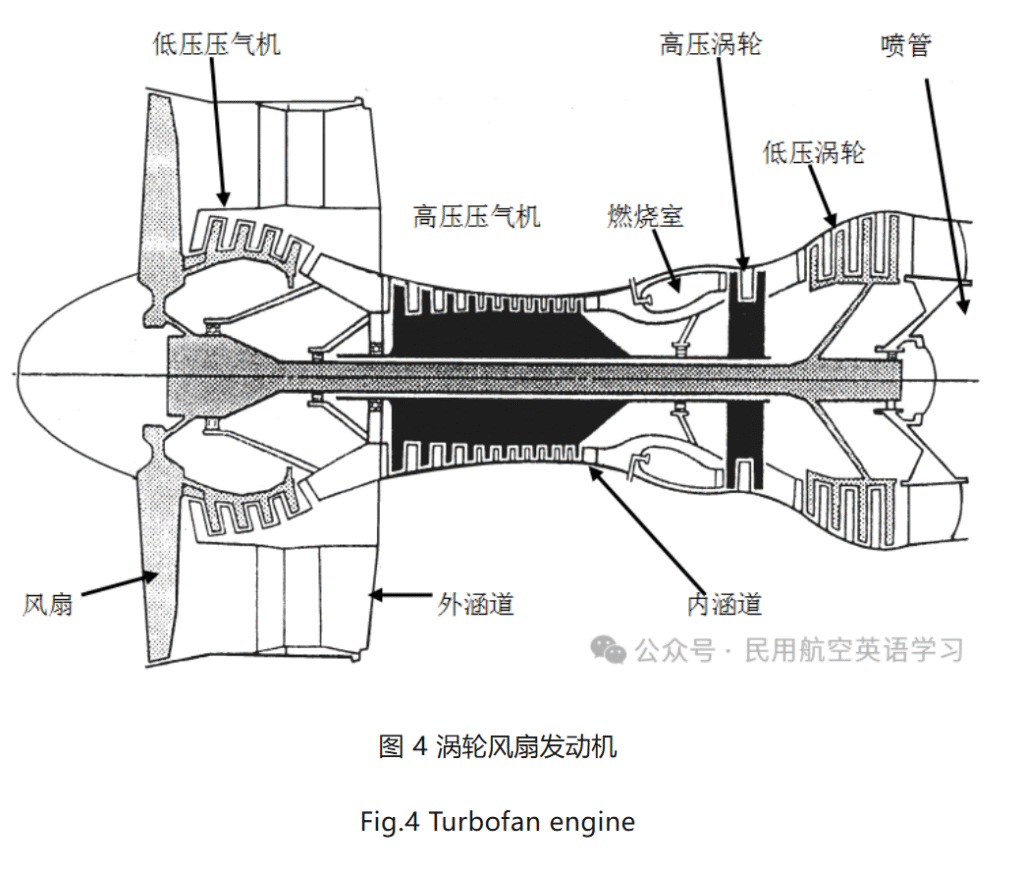 低压压气机

高压涡轮

喷管

低压涡轮

高压压气机

燃烧室

风扇

外涵道

内涵道

公众号 · 民用航空英语学习

图 4 涡轮风扇发动机

Fig.4 Turbofan engine