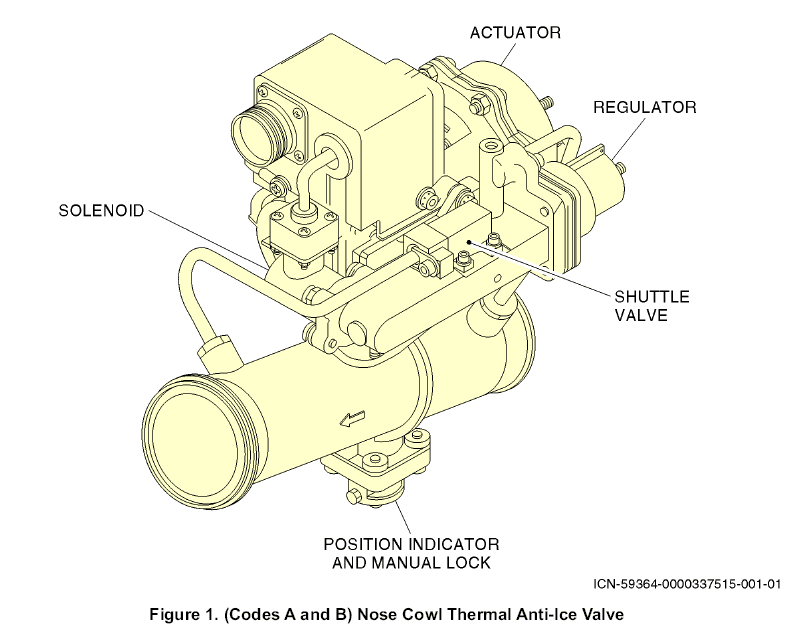 ACTUATOR

REGULATOR

SOLENOID

SHUTTLE VALVE

POSITION INDICATOR AND MANUAL LOCK

ICN-59364-0000337515-001-01

Figure 1. (Codes A and B) Nose Cowl Thermal Anti-Ice Valve