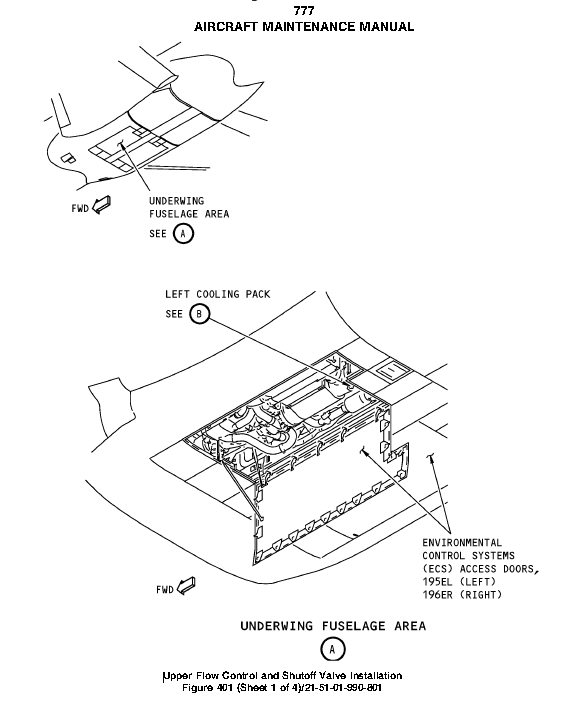 777
AIRCRAFT MAINTENANCE MANUAL

FWD

UNDERWING FUSELAGE AREA
SEE A

LEFT COOLING PACK
SEE B

ENVIRONMENTAL CONTROL SYSTEMS (ECS) ACCESS DOORS, 195EL (LEFT) 196ER (RIGHT)

FWD

UNDERWING FUSELAGE AREA
A

Upper Flow Control and Shutoff Valve Installation
Figure 401 (Sheet 1 of 4)/21-51-01-990-801