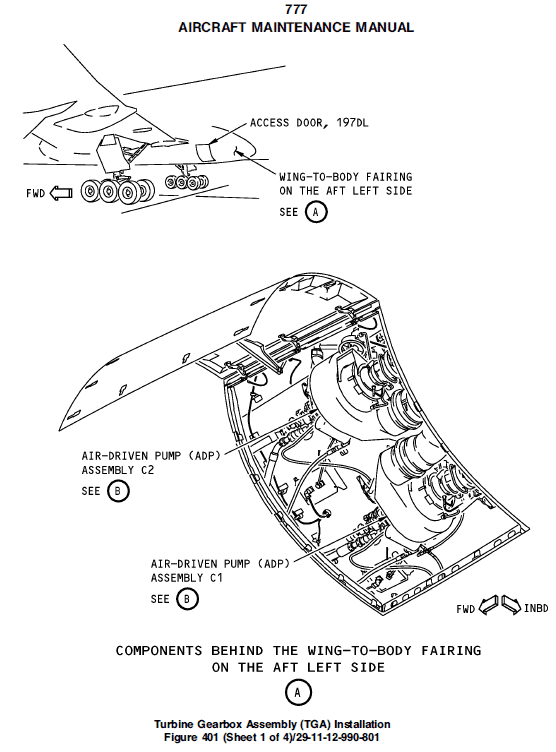 777
AIRCRAFT MAINTENANCE MANUAL

ACCESS DOOR, 197DL

WING-TO-BODY FAIRING ON THE AFT LEFT SIDE

SEE A

FWD

AIR-DRIVEN PUMP (ADP) ASSEMBLY C2

SEE B

AIR-DRIVEN PUMP (ADP) ASSEMBLY C1

SEE B

FWD INBD

COMPONENTS BEHIND THE WING-TO-BODY FAIRING ON THE AFT LEFT SIDE

A

Turbine Gearbox Assembly (TGA) Installation
Figure 401 (Sheet 1 of 4)/29-11-12-990-801