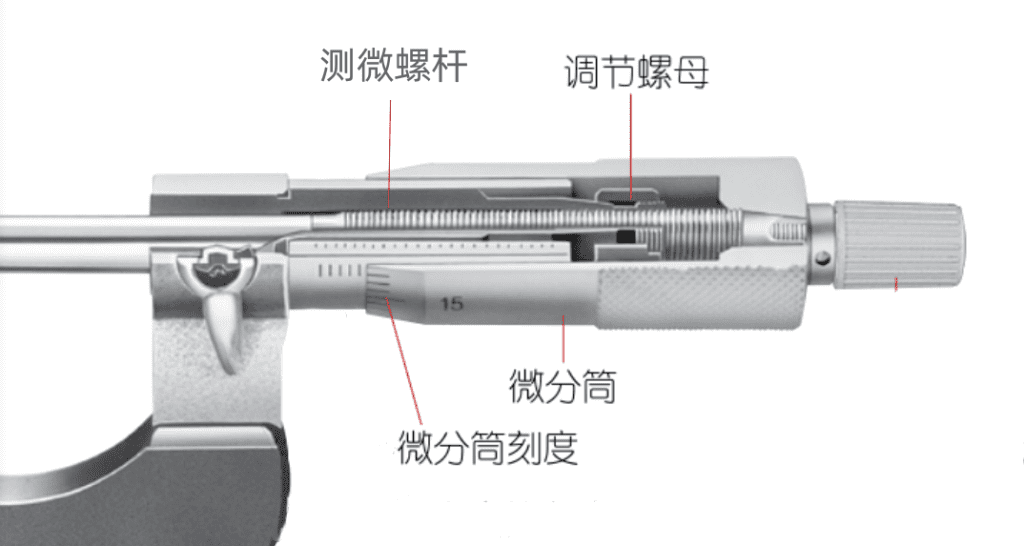 测微螺杆

调节螺母

15

微分筒

微分筒刻度