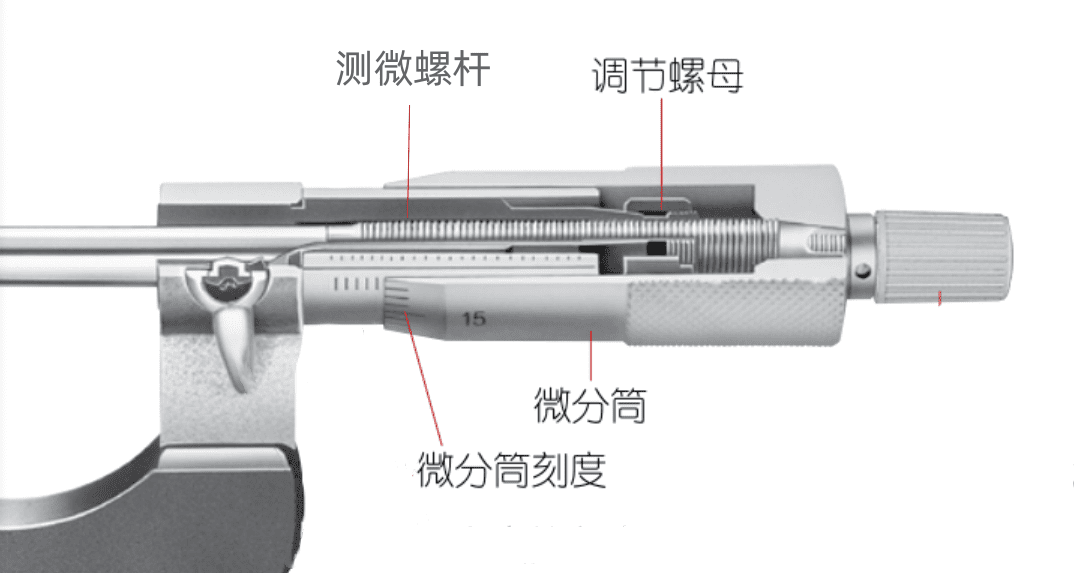 测微螺杆

调节螺母

15

微分筒

微分筒刻度