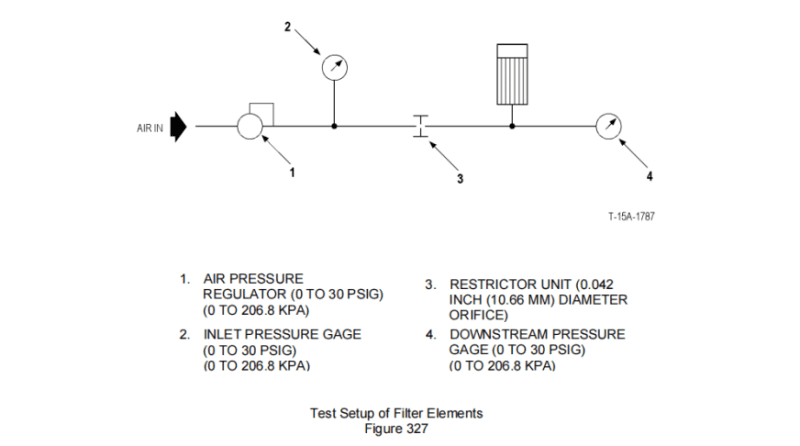 2

AIR IN

1

3

4

T-15A-1787

1. AIR PRESSURE REGULATOR (0 TO 30 PSIG) (0 TO 206.8 KPA)

2. INLET PRESSURE GAGE (0 TO 30 PSIG) (0 TO 206.8 KPA)

3. RESTRICTOR UNIT (0.042 INCH (10.66 MM) DIAMETER ORIFICE)

4. DOWNSTREAM PRESSURE GAGE (0 TO 30 PSIG) (0 TO 206.8 KPA)

Test Setup of Filter Elements
Figure 327