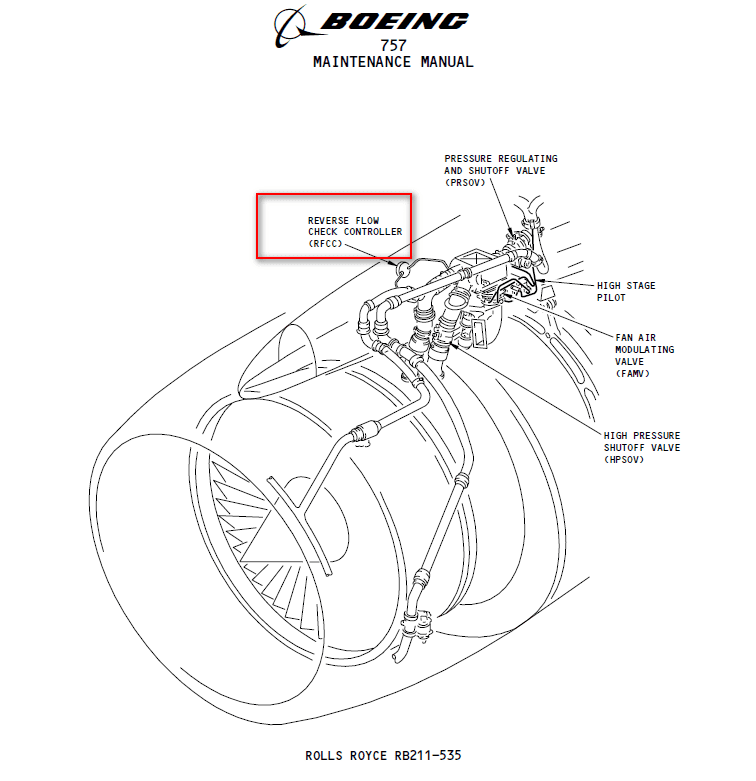 BOEING
757
MAINTENANCE MANUAL

PRESSURE REGULATING AND SHUTOFF VALVE (PRSOV)

REVERSE FLOW CHECK CONTROLLER (RFCC)

HIGH STAGE PILOT

FAN AIR MODULATING VALVE (FAMV)

HIGH PRESSURE SHUTOFF VALVE (HPSOV)

ROLLS ROYCE RB211-535