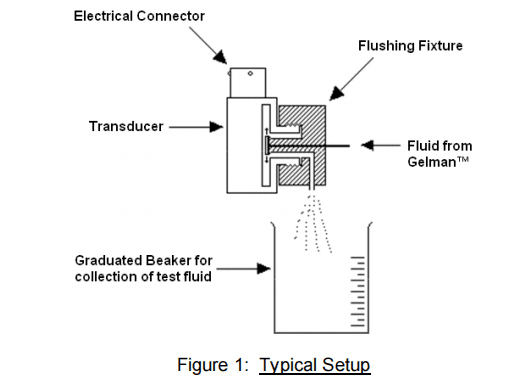 Electrical Connector

Flushing Fixture

Transducer

Fluid from Gelman™

Graduated Beaker for collection of test fluid

Figure 1: Typical Setup