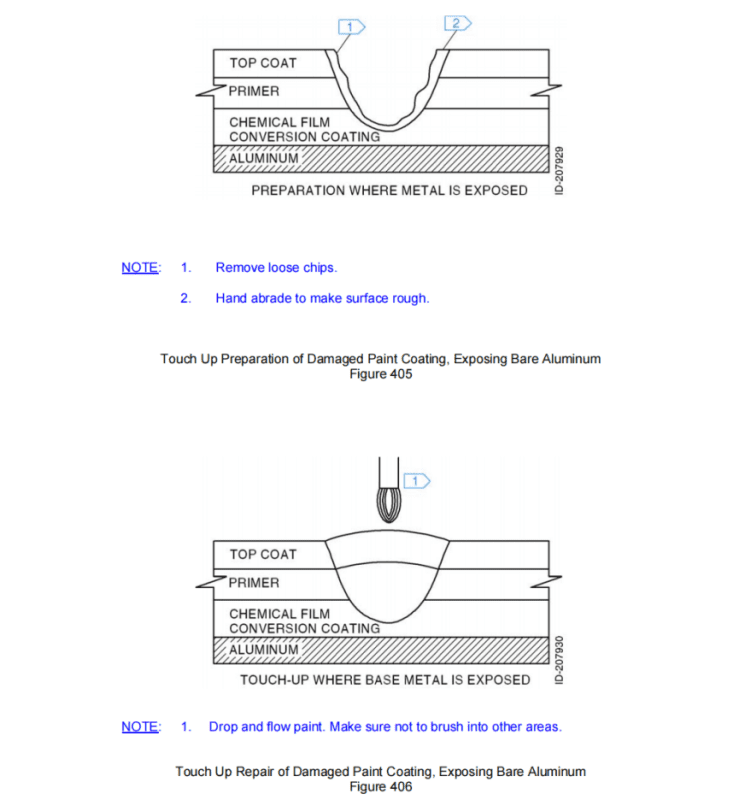 1

2

TOP COAT

PRIMER

CHEMICAL FILM
CONVERSION COATING

ALUMINUM

PREPARATION WHERE METAL IS EXPOSED

ID-207929

NOTE: 1. Remove loose chips.

2. Hand abrade to make surface rough.

Touch Up Preparation of Damaged Paint Coating, Exposing Bare Aluminum
Figure 405

1

TOP COAT

PRIMER

CHEMICAL FILM
CONVERSION COATING

ALUMINUM

TOUCH-UP WHERE BASE METAL IS EXPOSED

ID-207930

NOTE: 1. Drop and flow paint. Make sure not to brush into other areas.

Touch Up Repair of Damaged Paint Coating, Exposing Bare Aluminum
Figure 406