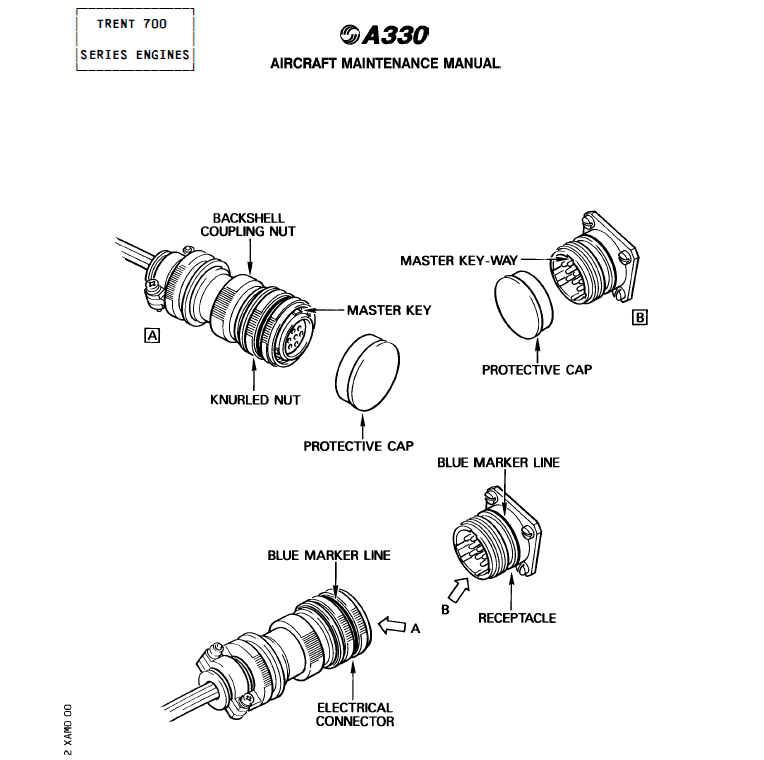 TRENT 700
SERIES ENGINES

A330
AIRCRAFT MAINTENANCE MANUAL

BACKSHELL COUPLING NUT

MASTER KEY

A

KNURLED NUT

PROTECTIVE CAP

MASTER KEY-WAY

B

PROTECTIVE CAP

BLUE MARKER LINE

B

RECEPTACLE

BLUE MARKER LINE

A

ELECTRICAL CONNECTOR

2 XAMO 00