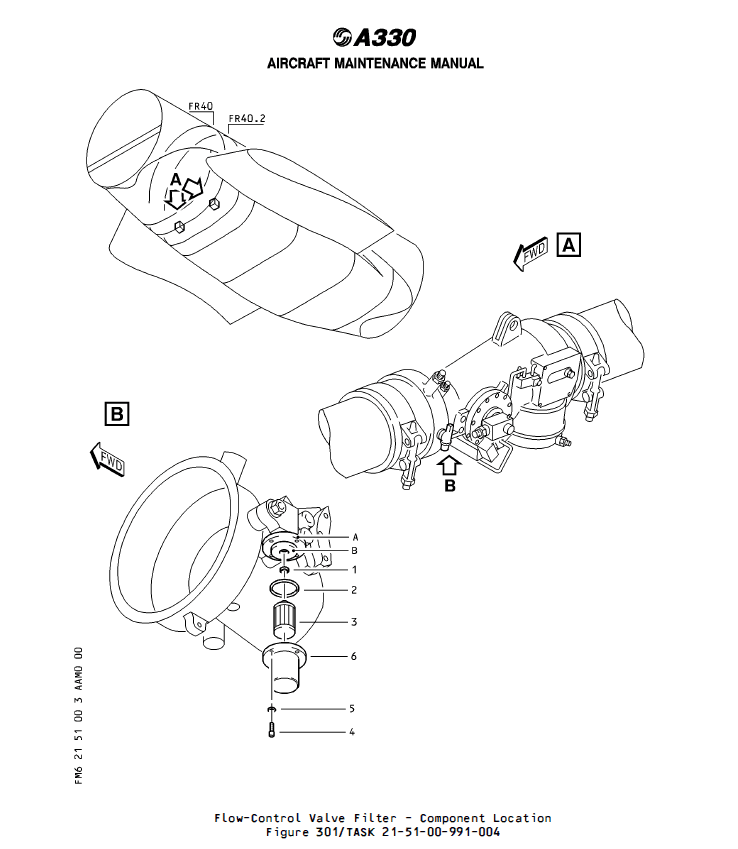 A330
AIRCRAFT MAINTENANCE MANUAL

FR40
FR40.2
A
FWD
A

B
FWD
B

A
B
1
2
3
6
5
4

FM6 21 51 00 3 AAM0 00

Flow-Control Valve Filter - Component Location
Figure 301/TASK 21-51-00-991-004