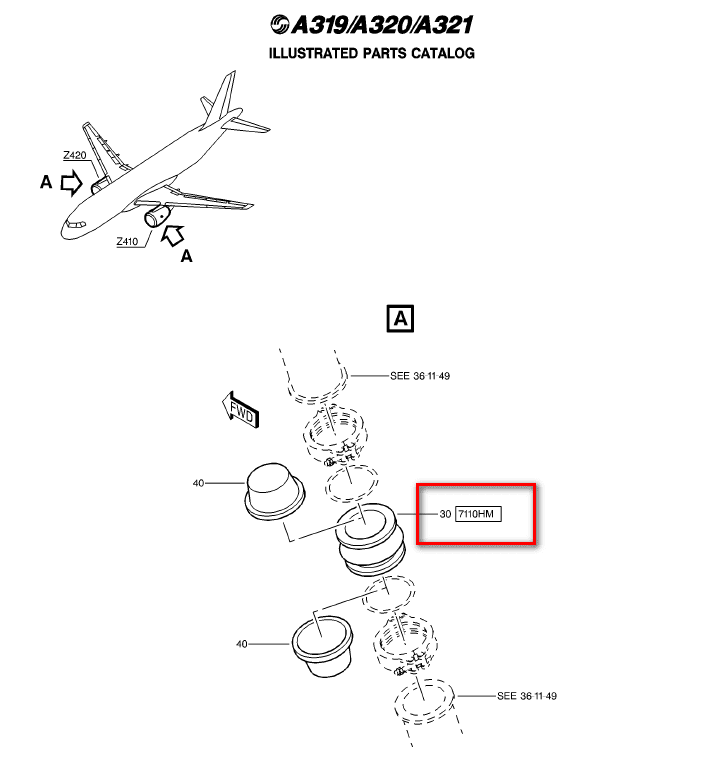 A319/A320/A321
ILLUSTRATED PARTS CATALOG

Z420
A
Z410
A

A

SEE 36-11-49
FWD
40
30 7110HM
40
SEE 36-11-49