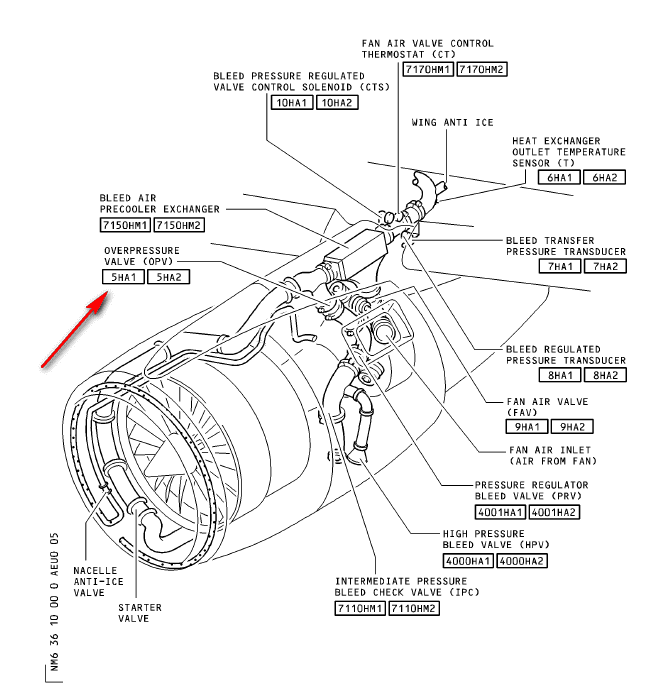 FAN AIR VALVE CONTROL THERMOSTAT (CT)
7170HM1 7170HM2

BLEED PRESSURE REGULATED VALVE CONTROL SOLENOID (CTS)
10HA1 10HA2

WING ANTI ICE

HEAT EXCHANGER OUTLET TEMPERATURE SENSOR (T)
6HA1 6HA2

BLEED AIR PRECOOLER EXCHANGER
7150HM1 7150HM2

OVERPRESSURE VALVE (OPV)
5HA1 5HA2

BLEED TRANSFER PRESSURE TRANSDUCER
7HA1 7HA2

BLEED REGULATED PRESSURE TRANSDUCER
8HA1 8HA2

FAN AIR VALVE (FAV)
9HA1 9HA2

FAN AIR INLET (AIR FROM FAN)

PRESSURE REGULATOR BLEED VALVE (PRV)
4001HA1 4001HA2

HIGH PRESSURE BLEED VALVE (HPV)
4000HA1 4000HA2

INTERMEDIATE PRESSURE BLEED CHECK VALVE (IPC)
7110HM1 7110HM2

NACELLE ANTI-ICE VALVE

STARTER VALVE

NM6 36 10 00 0 AEU0 05