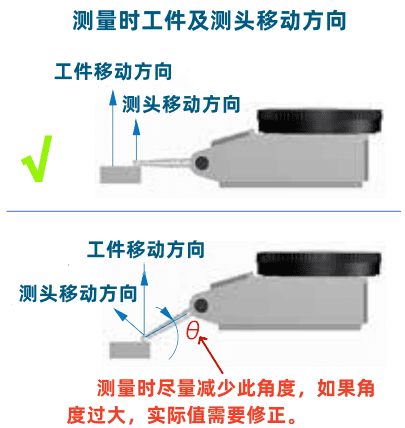 测量时工件及测头移动方向

工件移动方向

测头移动方向

√

工件移动方向

测头移动方向

$\theta$

测量时尽量减少此角度，如果角度过大，实际值需要修正。