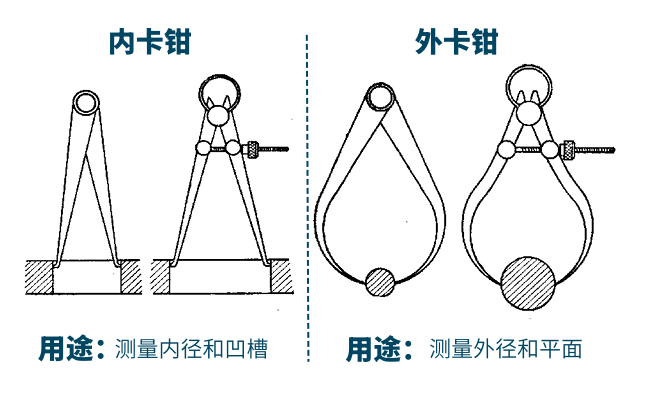 内卡钳

用途：测量内径和凹槽

外卡钳

用途：测量外径和平面