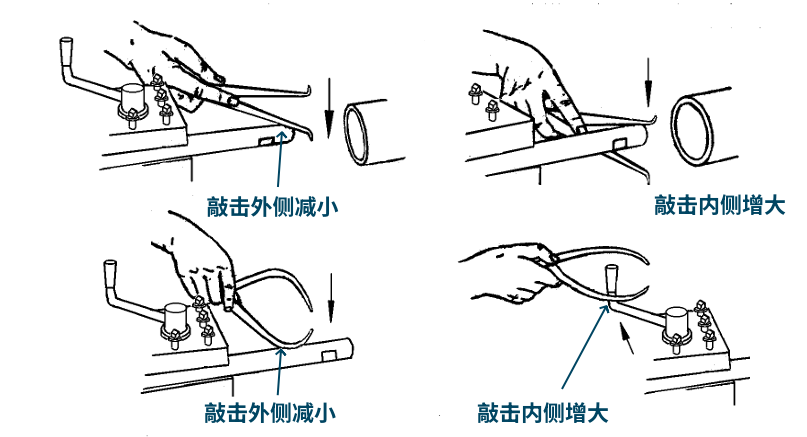 敲击外侧减小

敲击内侧增大

敲击外侧减小

敲击内侧增大