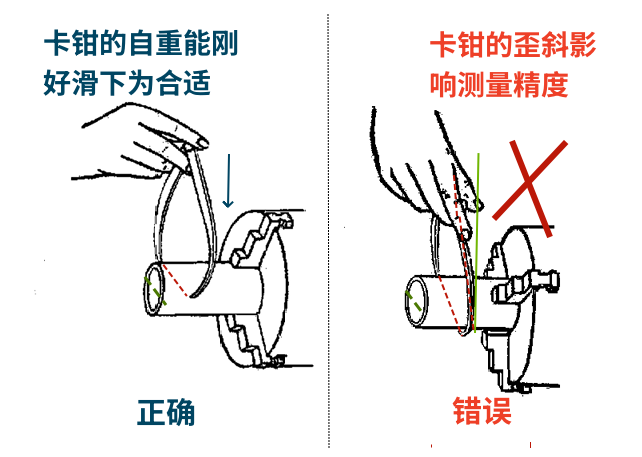 卡钳的自重能刚好滑下为合适

正确

卡钳的歪斜影响测量精度

错误