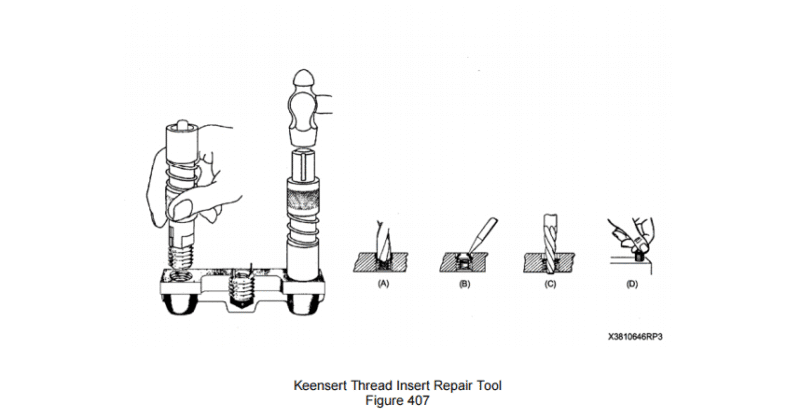 (A)
(B)
(C)
(D)

X3810646RP3

Keensert Thread Insert Repair Tool
Figure 407