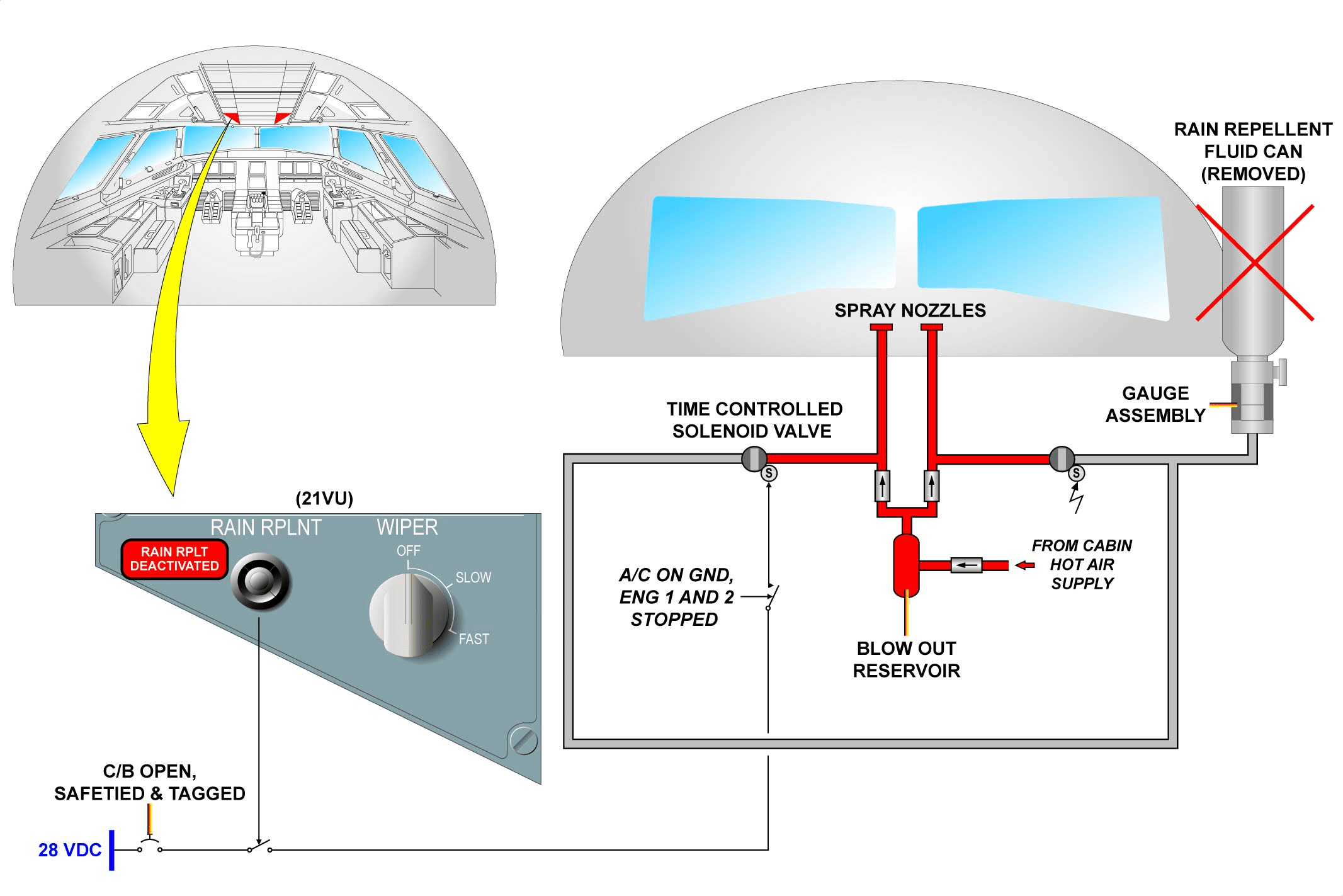 RAIN REPELLENT FLUID CAN (REMOVED)

SPRAY NOZZLES

GAUGE ASSEMBLY

TIME CONTROLLED SOLENOID VALVE

S

S

(21VU)

RAIN RPLNT

WIPER

RAIN RPLT DEACTIVATED

OFF

SLOW

FAST

A/C ON GND, ENG 1 AND 2 STOPPED

FROM CABIN HOT AIR SUPPLY

BLOW OUT RESERVOIR

C/B OPEN, SAFETIED & TAGGED

28 VDC