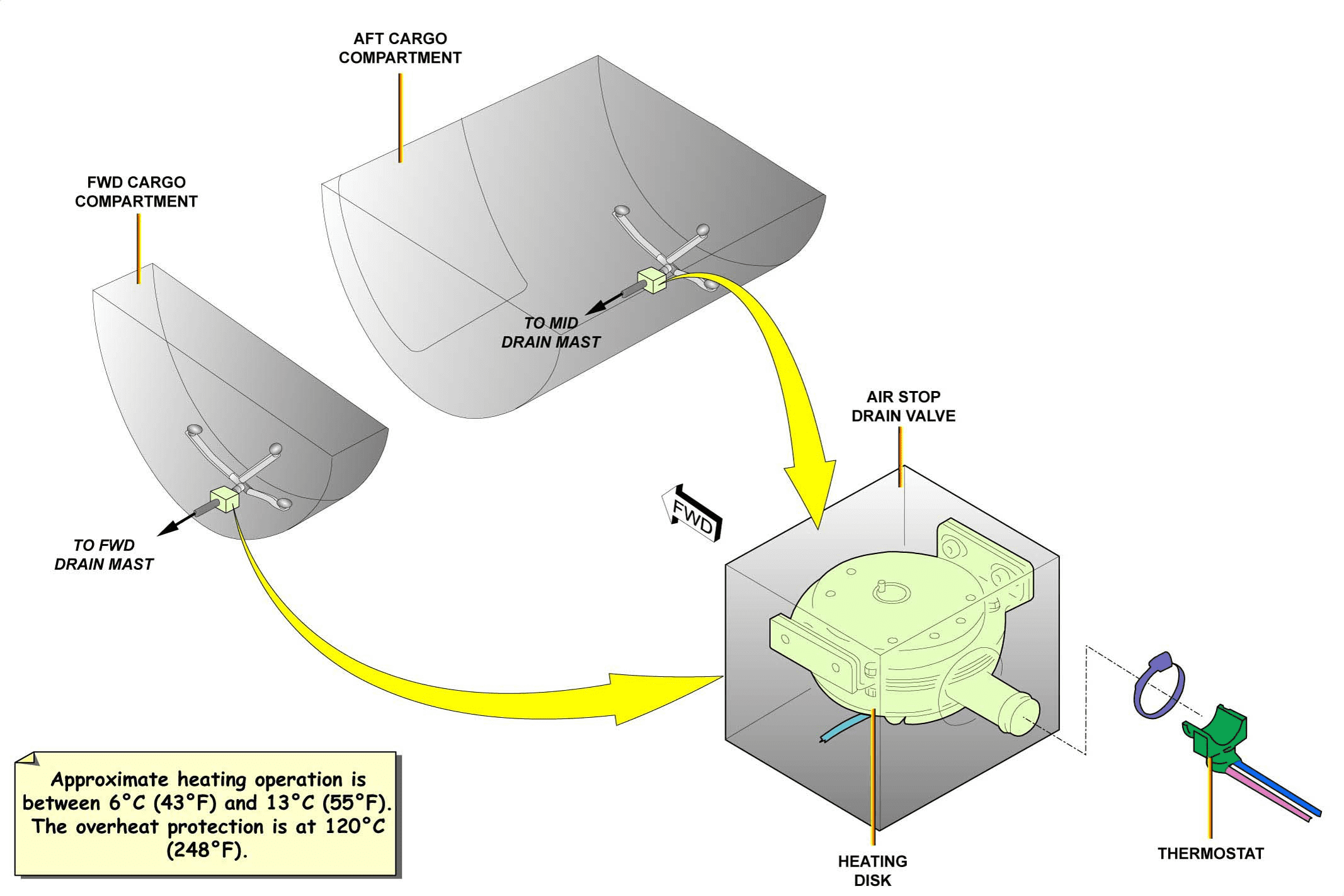 AFT CARGO COMPARTMENT

FWD CARGO COMPARTMENT

TO MID DRAIN MAST

AIR STOP DRAIN VALVE

FWD

TO FWD DRAIN MAST

Approximate heating operation is between 6°C (43°F) and 13°C (55°F). The overheat protection is at 120°C (248°F).

HEATING DISK

THERMOSTAT