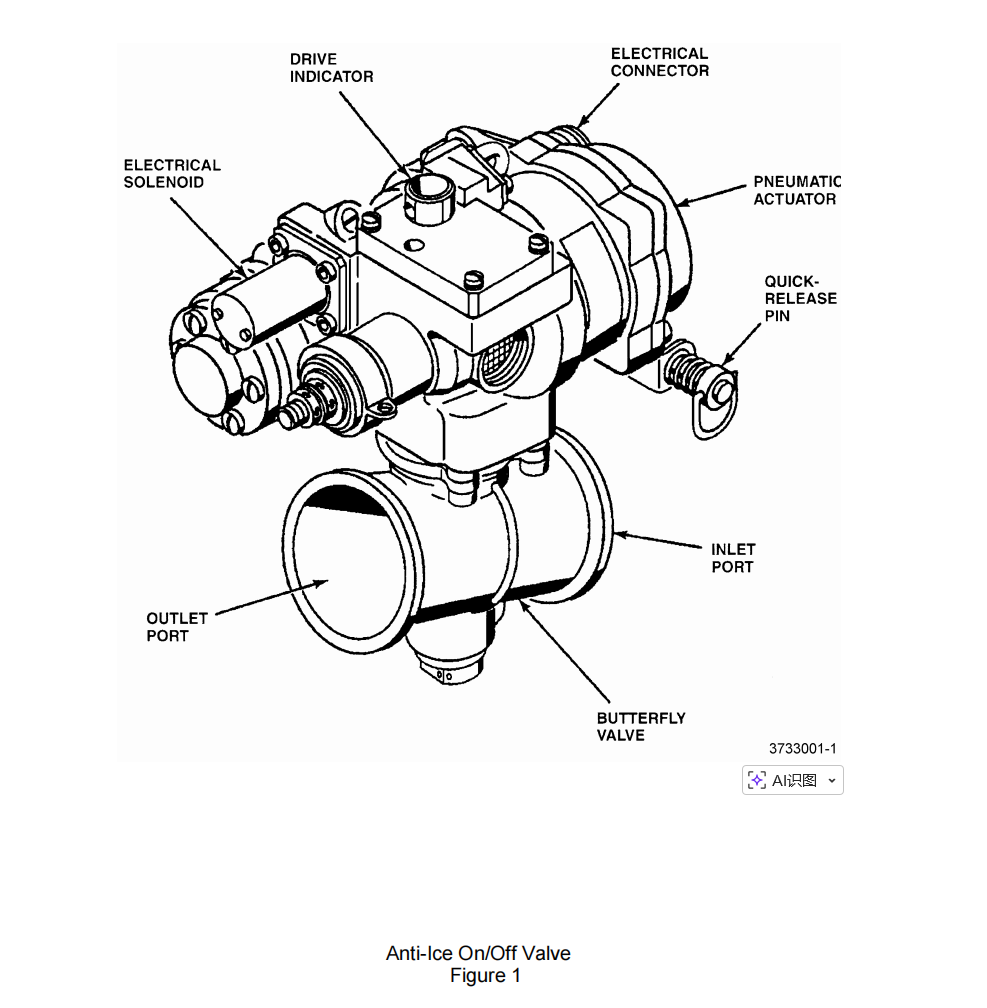 DRIVE INDICATOR

ELECTRICAL CONNECTOR

ELECTRICAL SOLENOID

PNEUMATIC ACTUATOR

QUICK-RELEASE PIN

INLET PORT

OUTLET PORT

BUTTERFLY VALVE

3733001-1

AI识图

Anti-Ice On/Off Valve
Figure 1