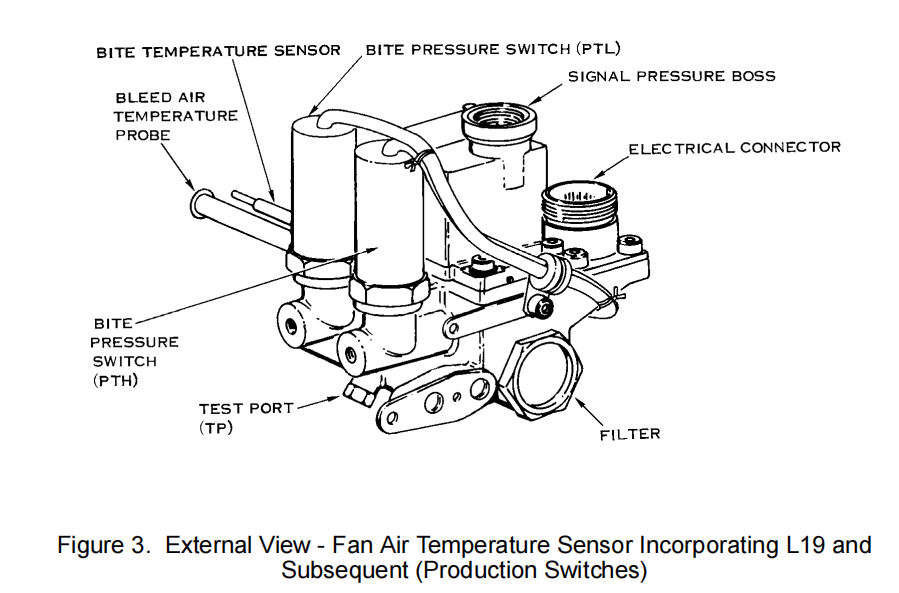 BITE TEMPERATURE SENSOR

BITE PRESSURE SWITCH (PTL)

SIGNAL PRESSURE BOSS

BLEED AIR TEMPERATURE PROBE

ELECTRICAL CONNECTOR

BITE PRESSURE SWITCH (PTH)

TEST PORT (TP)

FILTER

Figure 3. External View - Fan Air Temperature Sensor Incorporating L19 and Subsequent (Production Switches)