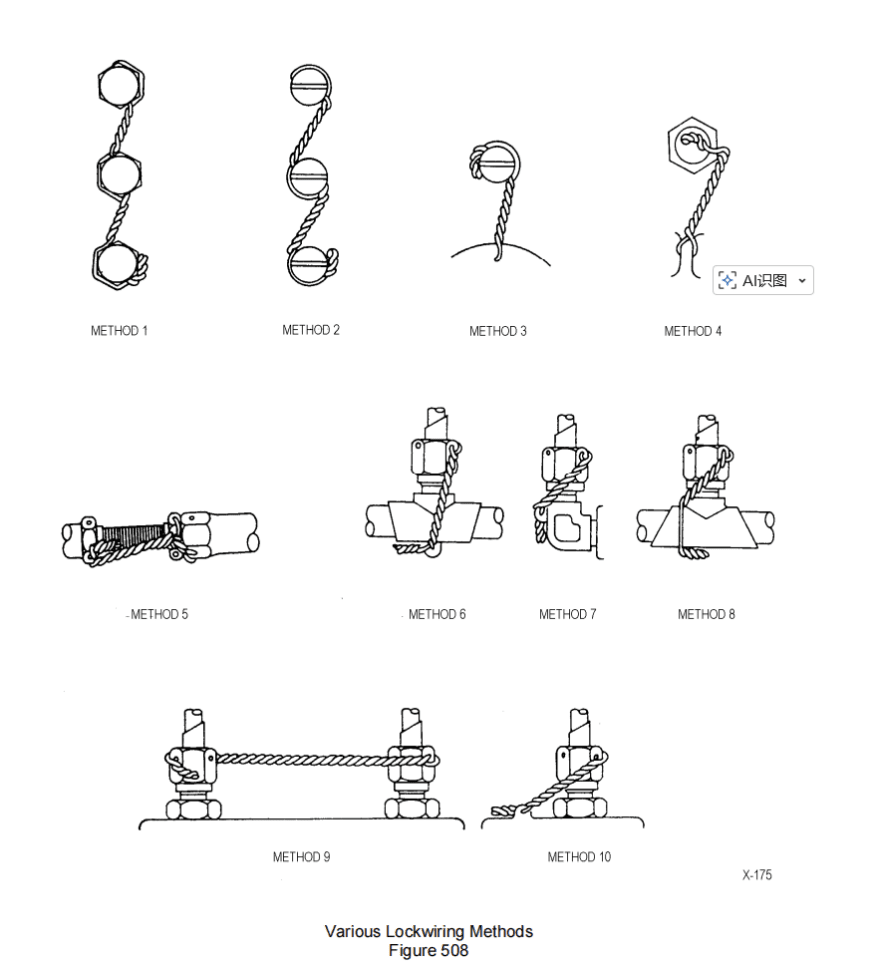 AI识图

METHOD 1

METHOD 2

METHOD 3

METHOD 4

METHOD 5

METHOD 6

METHOD 7

METHOD 8

METHOD 9

METHOD 10

X-175

Various Lockwiring Methods
Figure 508