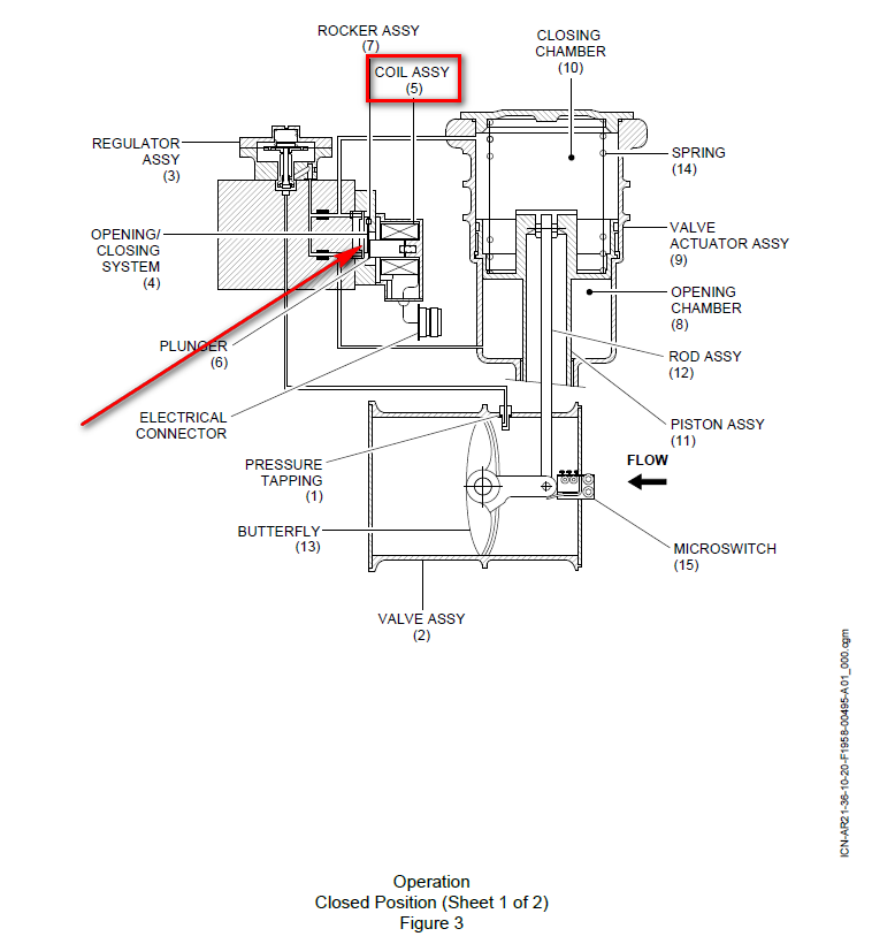 ROCKER ASSY
(7)

COIL ASSY
(5)

CLOSING
CHAMBER
(10)

REGULATOR
ASSY
(3)

SPRING
(14)

OPENING/
CLOSING
SYSTEM
(4)

VALVE
ACTUATOR ASSY
(9)

OPENING
CHAMBER
(8)

PLUNGER
(6)

ROD ASSY
(12)

ELECTRICAL
CONNECTOR

PISTON ASSY
(11)

PRESSURE
TAPPING
(1)

FLOW

BUTTERFLY
(13)

MICROSWITCH
(15)

VALVE ASSY
(2)

ICN-AR21-36-10-20-F1958-00495-A01_000.cgm

Operation
Closed Position (Sheet 1 of 2)
Figure 3