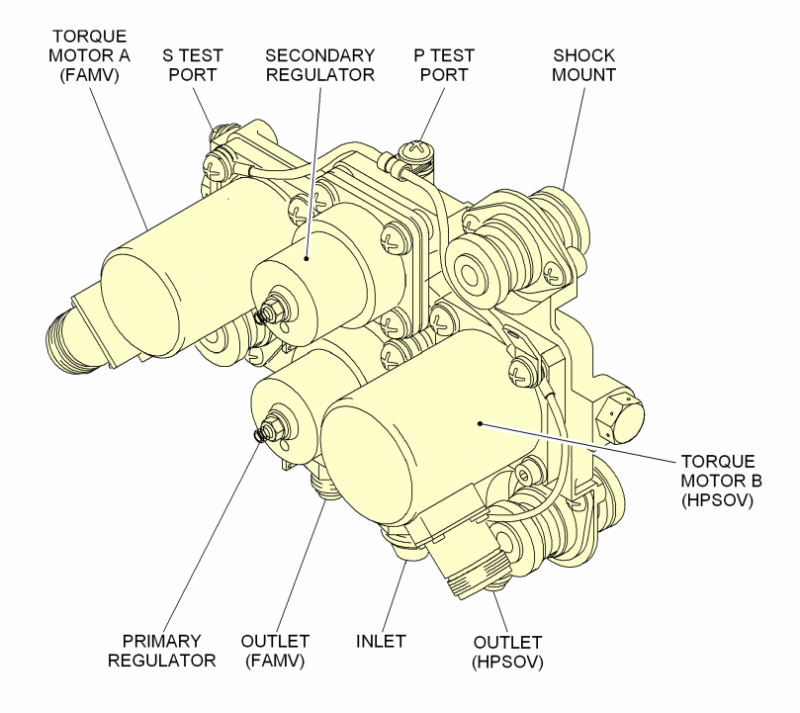 TORQUE MOTOR A (FAMV)

S TEST PORT

SECONDARY REGULATOR

P TEST PORT

SHOCK MOUNT

TORQUE MOTOR B (HPSOV)

PRIMARY REGULATOR

OUTLET (FAMV)

INLET

OUTLET (HPSOV)