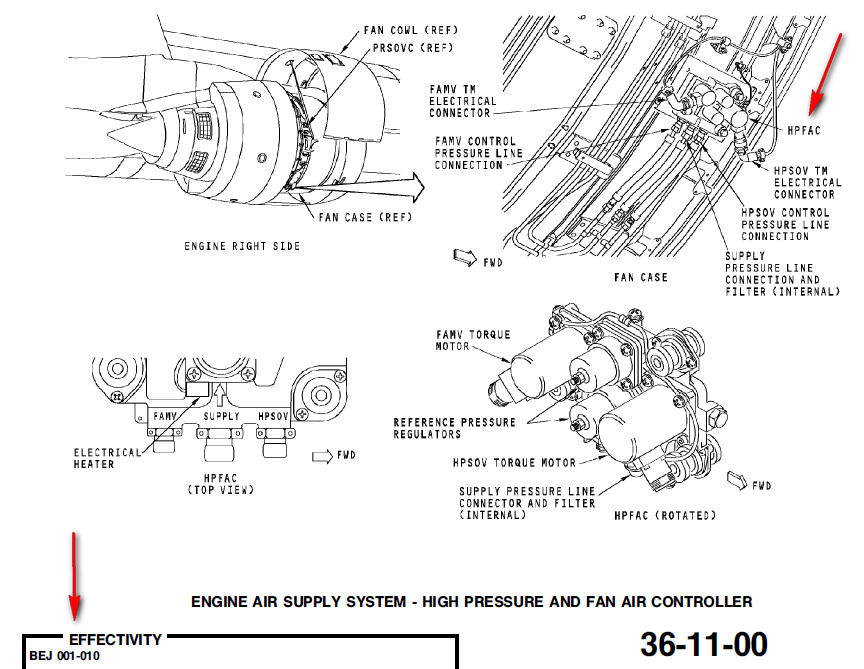 FAN COWL (REF)
PRSOVC (REF)
FAN CASE (REF)
ENGINE RIGHT SIDE

FAMV TM ELECTRICAL CONNECTOR
FAMV CONTROL PRESSURE LINE CONNECTION
HPFAC
HPSOV TM ELECTRICAL CONNECTOR
HPSOV CONTROL PRESSURE LINE CONNECTION
SUPPLY PRESSURE LINE CONNECTION AND FILTER (INTERNAL)
FWD
FAN CASE

FAMV
SUPPLY
HPSOV
ELECTRICAL HEATER
FWD
HPFAC (TOP VIEW)

FAMV TORQUE MOTOR
REFERENCE PRESSURE REGULATORS
HPSOV TORQUE MOTOR
SUPPLY PRESSURE LINE CONNECTOR AND FILTER (INTERNAL)
FWD
HPFAC (ROTATED)

ENGINE AIR SUPPLY SYSTEM - HIGH PRESSURE AND FAN AIR CONTROLLER

EFFECTIVITY
BEJ 001-010

36-11-00