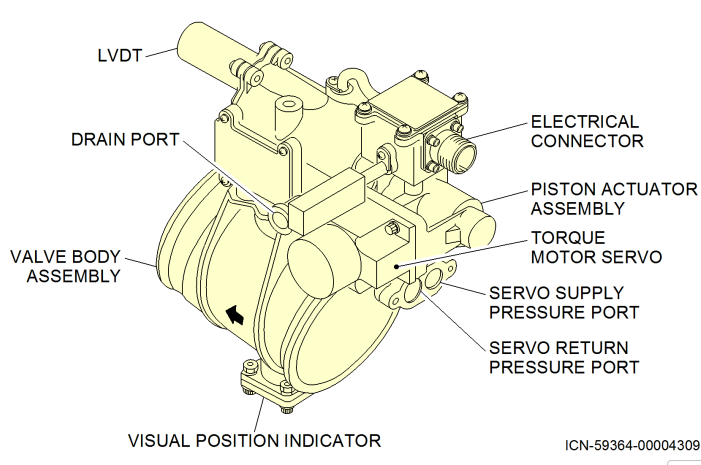 LVDT

DRAIN PORT

ELECTRICAL CONNECTOR

PISTON ACTUATOR ASSEMBLY

TORQUE MOTOR SERVO

VALVE BODY ASSEMBLY

SERVO SUPPLY PRESSURE PORT

SERVO RETURN PRESSURE PORT

VISUAL POSITION INDICATOR

ICN-59364-00004309