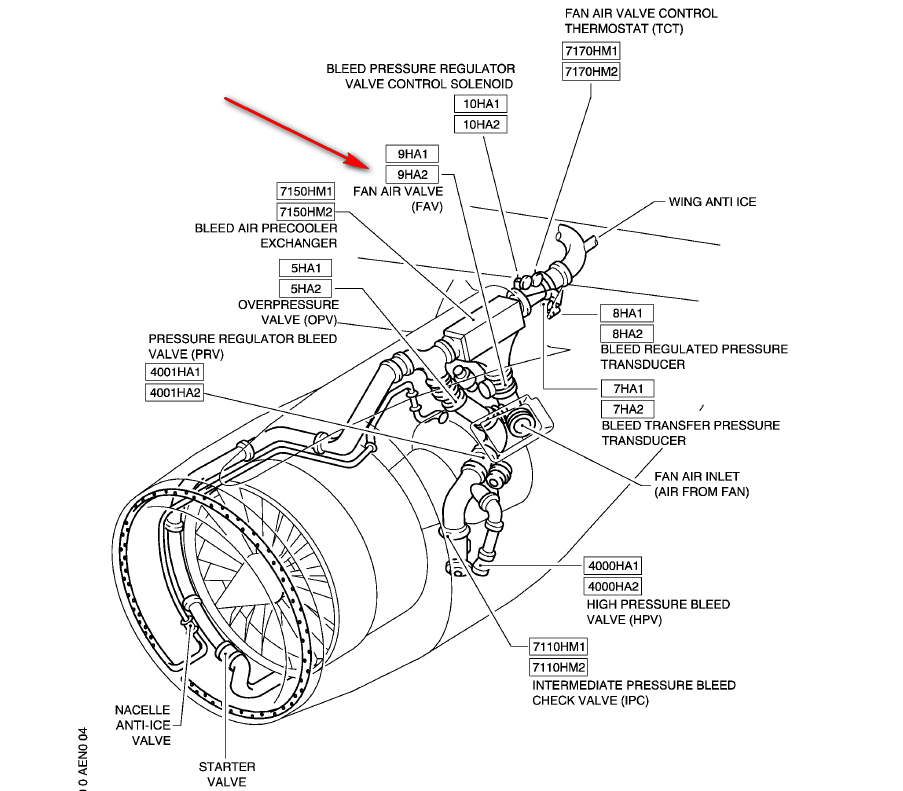 FAN AIR VALVE CONTROL
THERMOSTAT (TCT)

7170HM1

7170HM2

BLEED PRESSURE REGULATOR
VALVE CONTROL SOLENOID

10HA1

10HA2

9HA1

9HA2

FAN AIR VALVE
(FAV)

7150HM1

7150HM2

BLEED AIR PRECOOLER
EXCHANGER

WING ANTI ICE

5HA1

5HA2

OVERPRESSURE
VALVE (OPV)

8HA1

8HA2

BLEED REGULATED PRESSURE
TRANSDUCER

PRESSURE REGULATOR BLEED
VALVE (PRV)

4001HA1

4001HA2

7HA1

7HA2

BLEED TRANSFER PRESSURE
TRANSDUCER

FAN AIR INLET
(AIR FROM FAN)

4000HA1

4000HA2

HIGH PRESSURE BLEED
VALVE (HPV)

7110HM1

7110HM2

INTERMEDIATE PRESSURE BLEED
CHECK VALVE (IPC)

NACELLE
ANTI-ICE
VALVE

STARTER
VALVE

0 AEN0 04