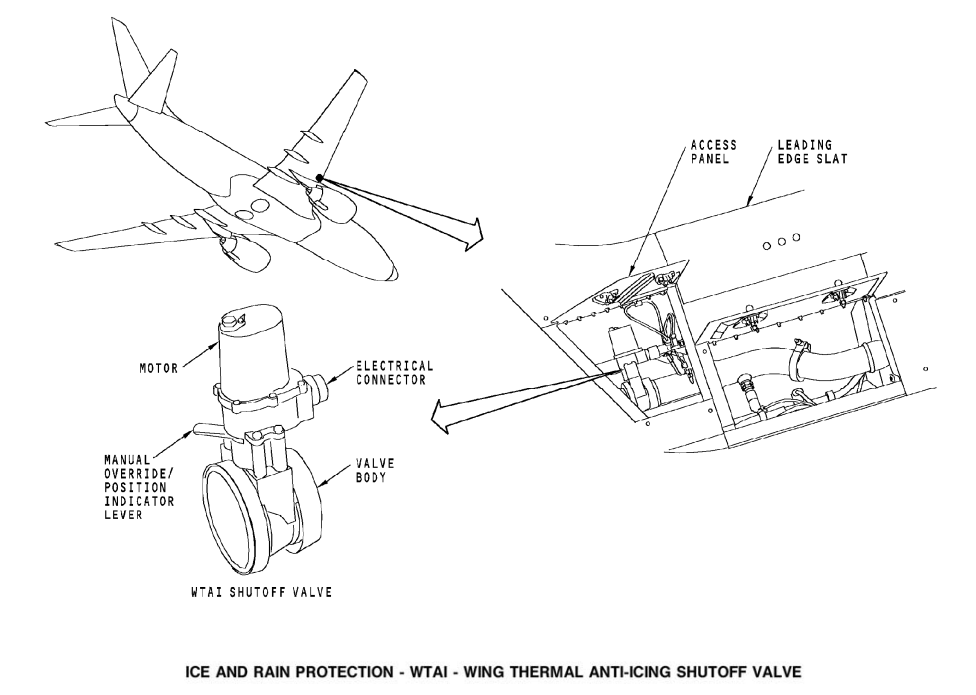 ACCESS PANEL

LEADING EDGE SLAT

MOTOR

ELECTRICAL CONNECTOR

MANUAL OVERRIDE/ POSITION INDICATOR LEVER

VALVE BODY

WTAI SHUTOFF VALVE

ICE AND RAIN PROTECTION - WTAI - WING THERMAL ANTI-ICING SHUTOFF VALVE