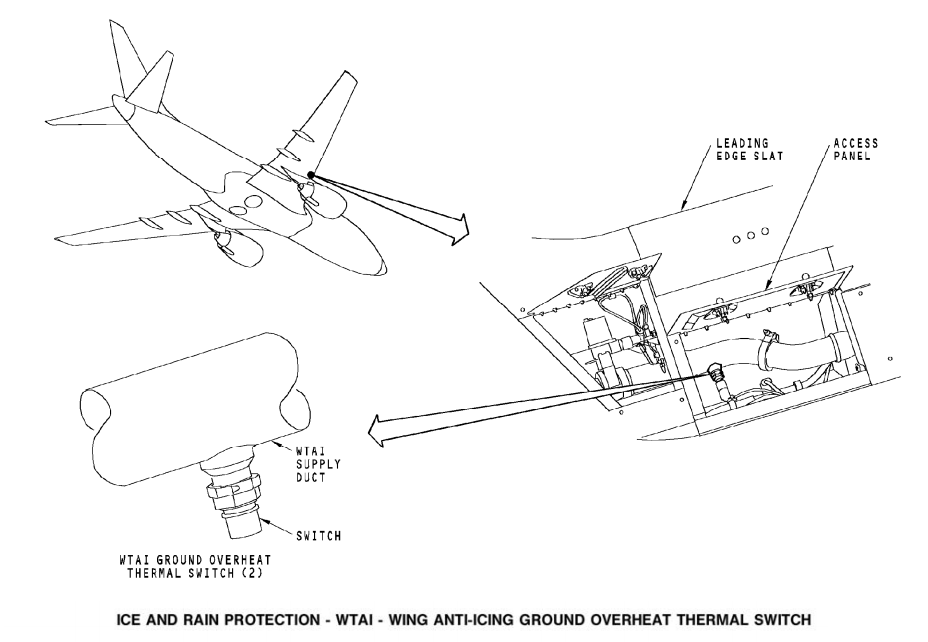 LEADING EDGE SLAT

ACCESS PANEL

WTAI SUPPLY DUCT

SWITCH

WTAI GROUND OVERHEAT THERMAL SWITCH (2)

ICE AND RAIN PROTECTION - WTAI - WING ANTI-ICING GROUND OVERHEAT THERMAL SWITCH