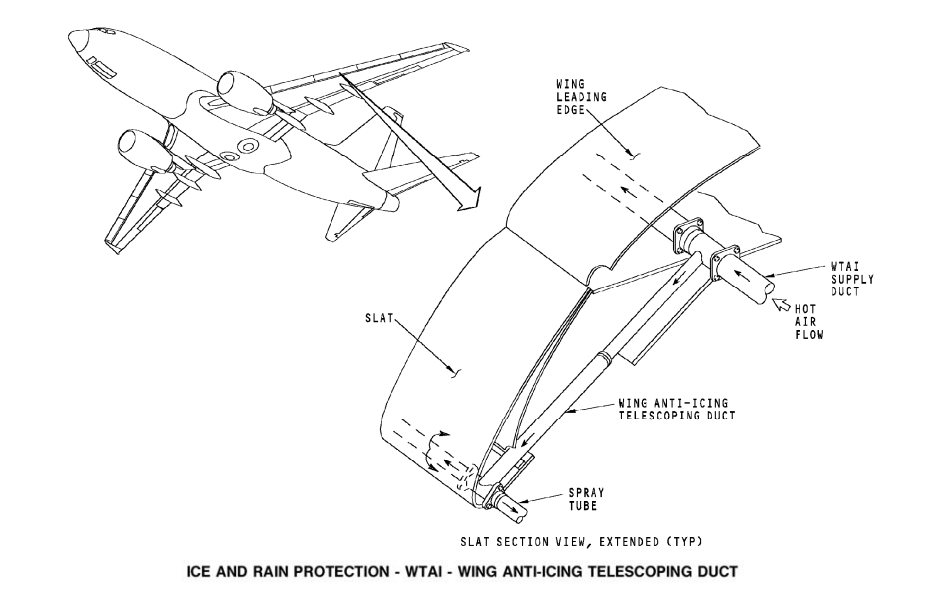 WING LEADING EDGE

WTAI SUPPLY DUCT

HOT AIR FLOW

SLAT

WING ANTI-ICING TELESCOPING DUCT

SPRAY TUBE

SLAT SECTION VIEW, EXTENDED (TYP)

ICE AND RAIN PROTECTION - WTAI - WING ANTI-ICING TELESCOPING DUCT