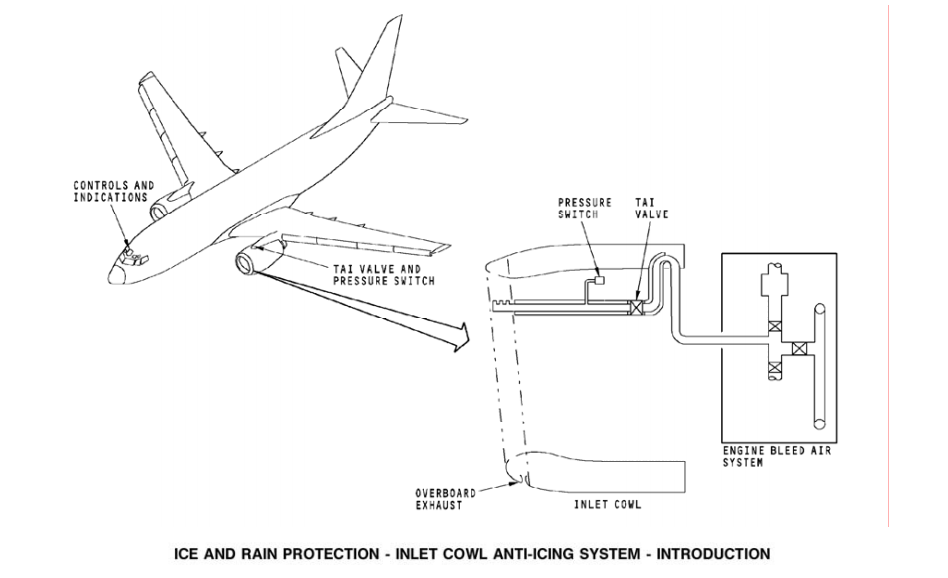 CONTROLS AND INDICATIONS

TAI VALVE AND PRESSURE SWITCH

PRESSURE SWITCH

TAI VALVE

ENGINE BLEED AIR SYSTEM

OVERBOARD EXHAUST

INLET COWL

ICE AND RAIN PROTECTION - INLET COWL ANTI-ICING SYSTEM - INTRODUCTION