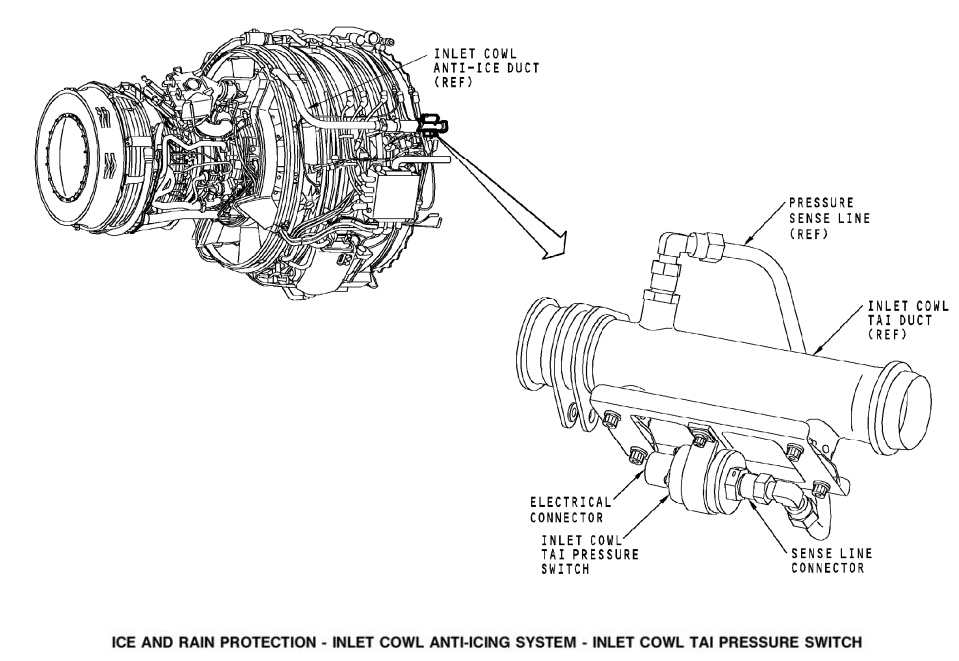 INLET COWL ANTI-ICE DUCT (REF)

PRESSURE SENSE LINE (REF)

INLET COWL TAI DUCT (REF)

ELECTRICAL CONNECTOR

INLET COWL TAI PRESSURE SWITCH

SENSE LINE CONNECTOR

ICE AND RAIN PROTECTION - INLET COWL ANTI-ICING SYSTEM - INLET COWL TAI PRESSURE SWITCH