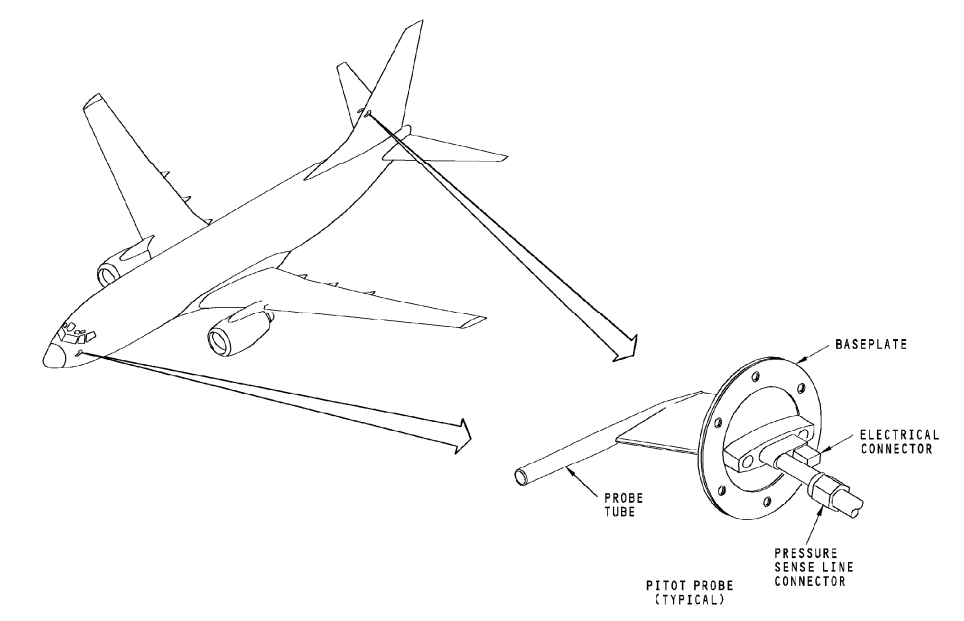 BASEPLATE

ELECTRICAL CONNECTOR

PROBE TUBE

PRESSURE SENSE LINE CONNECTOR

PITOT PROBE (TYPICAL)