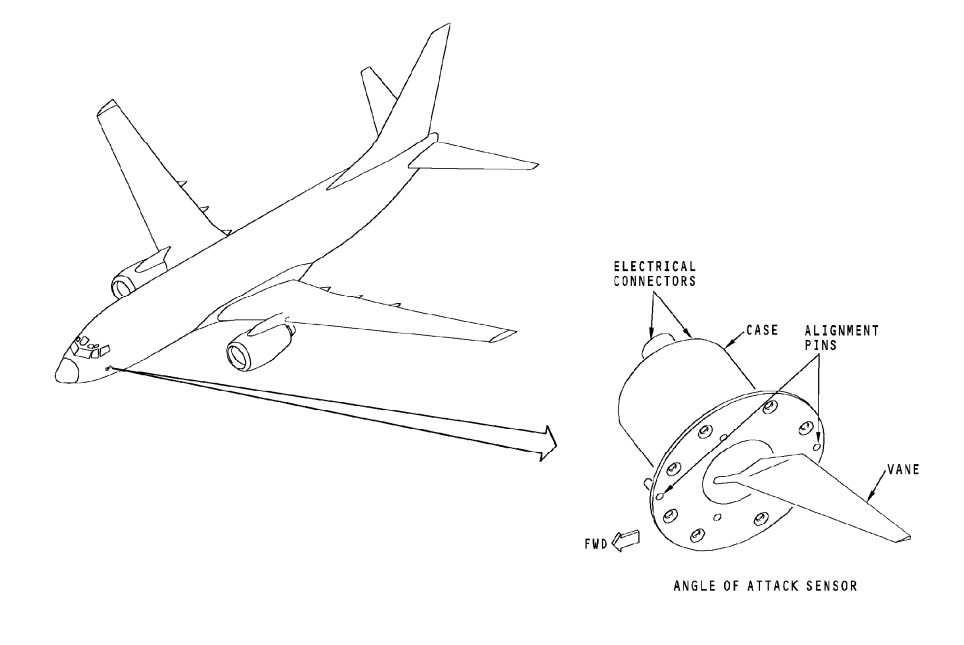 ELECTRICAL CONNECTORS

CASE

ALIGNMENT PINS

VANE

FWD

ANGLE OF ATTACK SENSOR