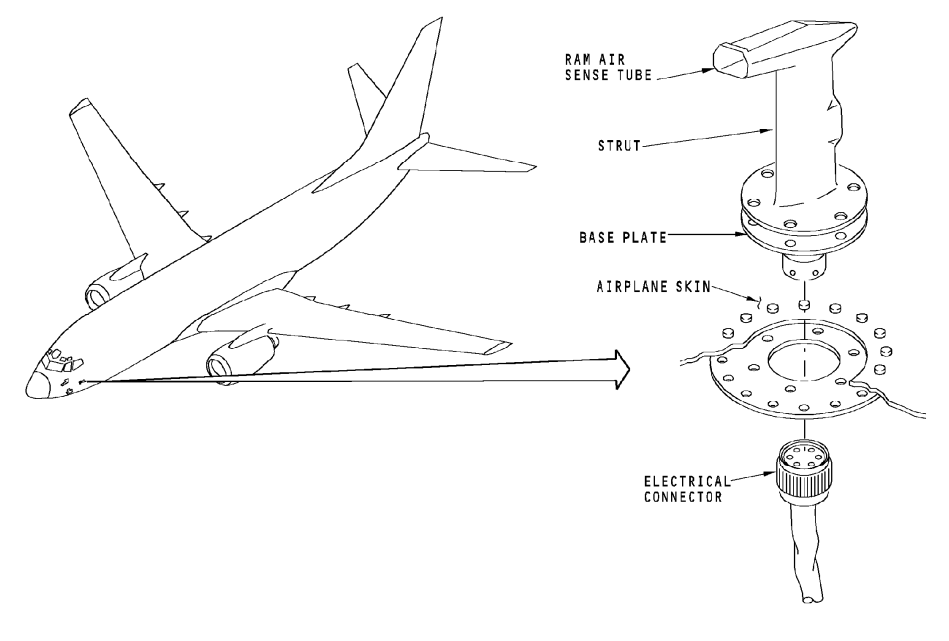 RAM AIR SENSE TUBE

STRUT

BASE PLATE

AIRPLANE SKIN

ELECTRICAL CONNECTOR