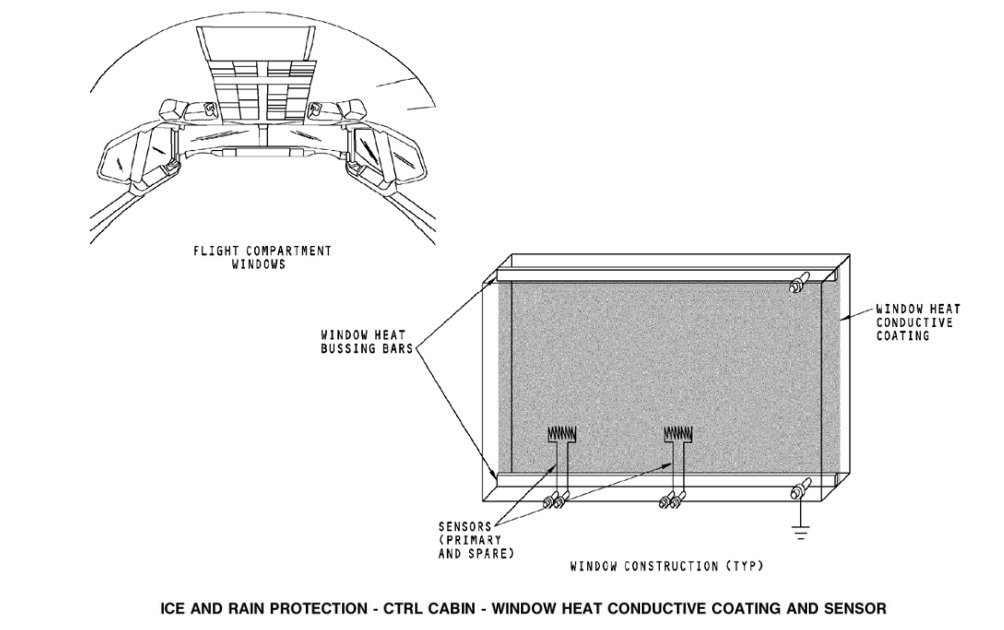 FLIGHT COMPARTMENT WINDOWS

WINDOW HEAT BUSSING BARS

WINDOW HEAT CONDUCTIVE COATING

SENSORS (PRIMARY AND SPARE)

WINDOW CONSTRUCTION (TYP)

ICE AND RAIN PROTECTION - CTRL CABIN - WINDOW HEAT CONDUCTIVE COATING AND SENSOR