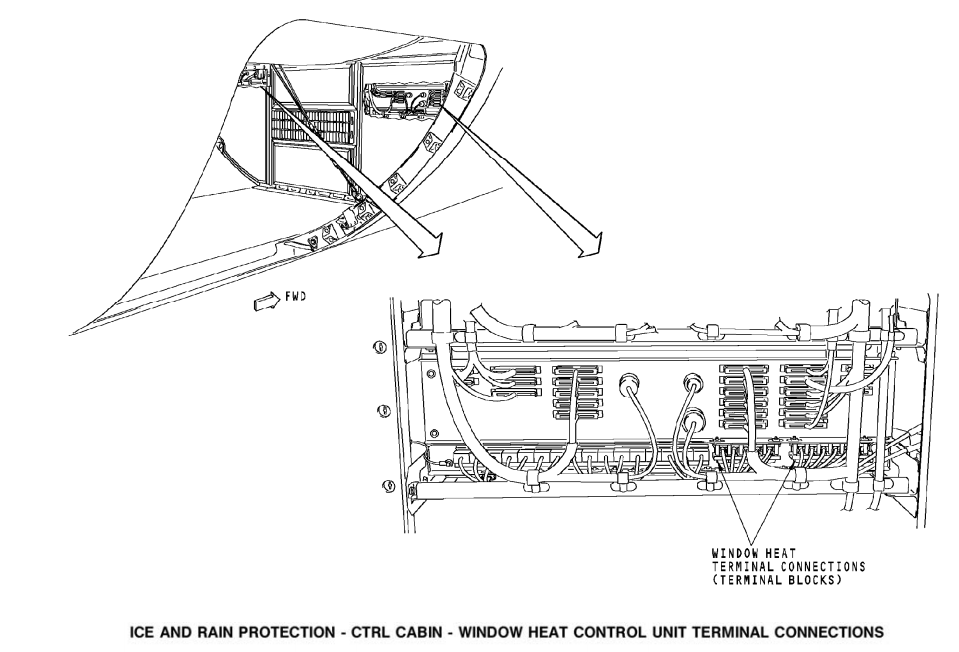 FWD

WINDOW HEAT
TERMINAL CONNECTIONS
(TERMINAL BLOCKS)

ICE AND RAIN PROTECTION - CTRL CABIN - WINDOW HEAT CONTROL UNIT TERMINAL CONNECTIONS