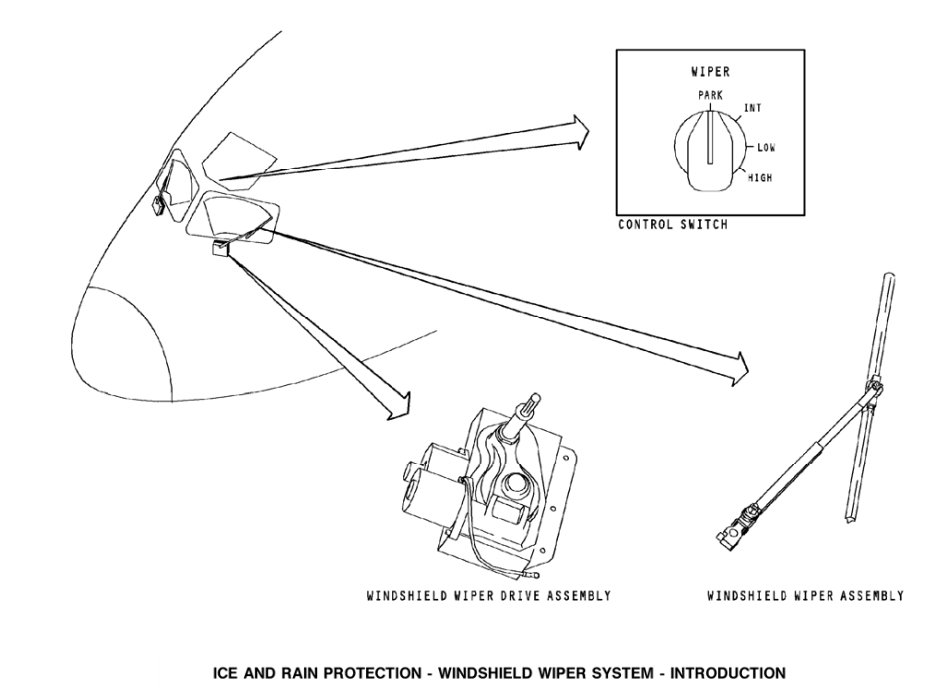 WIPER
PARK
INT
LOW
HIGH
CONTROL SWITCH

WINDSHIELD WIPER DRIVE ASSEMBLY

WINDSHIELD WIPER ASSEMBLY

ICE AND RAIN PROTECTION - WINDSHIELD WIPER SYSTEM - INTRODUCTION