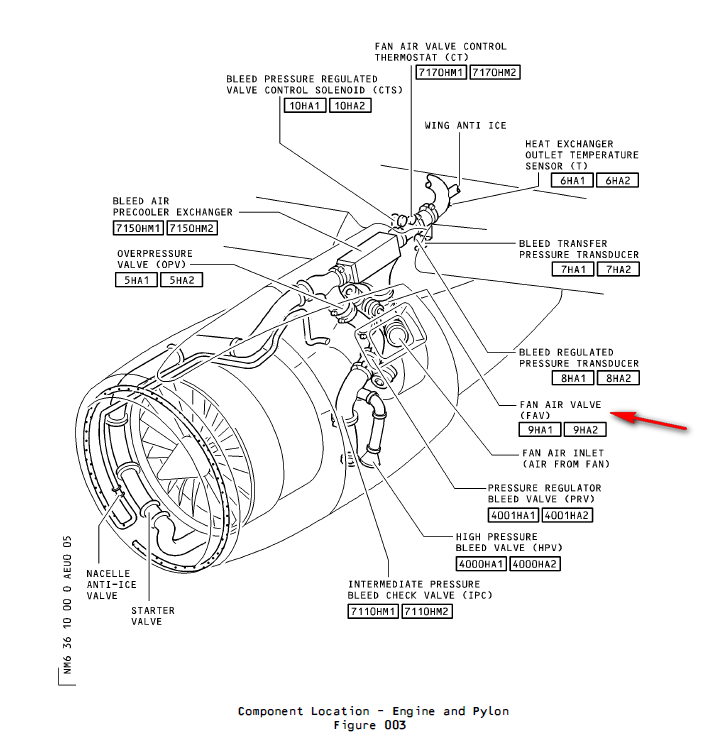 FAN AIR VALVE CONTROL THERMOSTAT (CT)
7170HM1 7170HM2

BLEED PRESSURE REGULATED VALVE CONTROL SOLENOID (CTS)
10HA1 10HA2

WING ANTI ICE

HEAT EXCHANGER OUTLET TEMPERATURE SENSOR (T)
6HA1 6HA2

BLEED AIR PRECOOLER EXCHANGER
7150HM1 7150HM2

OVERPRESSURE VALVE (OPV)
5HA1 5HA2

BLEED TRANSFER PRESSURE TRANSDUCER
7HA1 7HA2

BLEED REGULATED PRESSURE TRANSDUCER
8HA1 8HA2

FAN AIR VALVE (FAV)
9HA1 9HA2

FAN AIR INLET (AIR FROM FAN)

PRESSURE REGULATOR BLEED VALVE (PRV)
4001HA1 4001HA2

HIGH PRESSURE BLEED VALVE (HPV)
4000HA1 4000HA2

INTERMEDIATE PRESSURE BLEED CHECK VALVE (IPC)
7110HM1 7110HM2

NACELLE ANTI-ICE VALVE

STARTER VALVE

NM6 36 10 00 0 AEU0 05

Component Location - Engine and Pylon
Figure 003