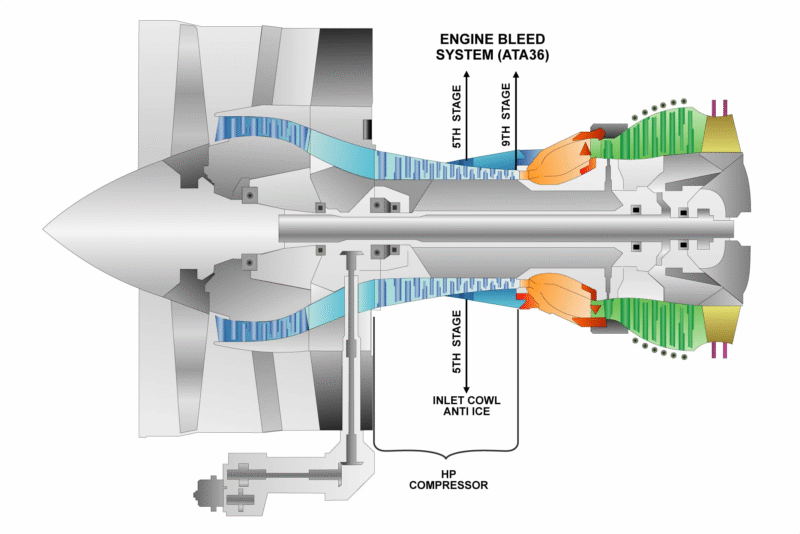 ENGINE BLEED SYSTEM (ATA36)

5TH STAGE

9TH STAGE

5TH STAGE

INLET COWL ANTI ICE

HP COMPRESSOR