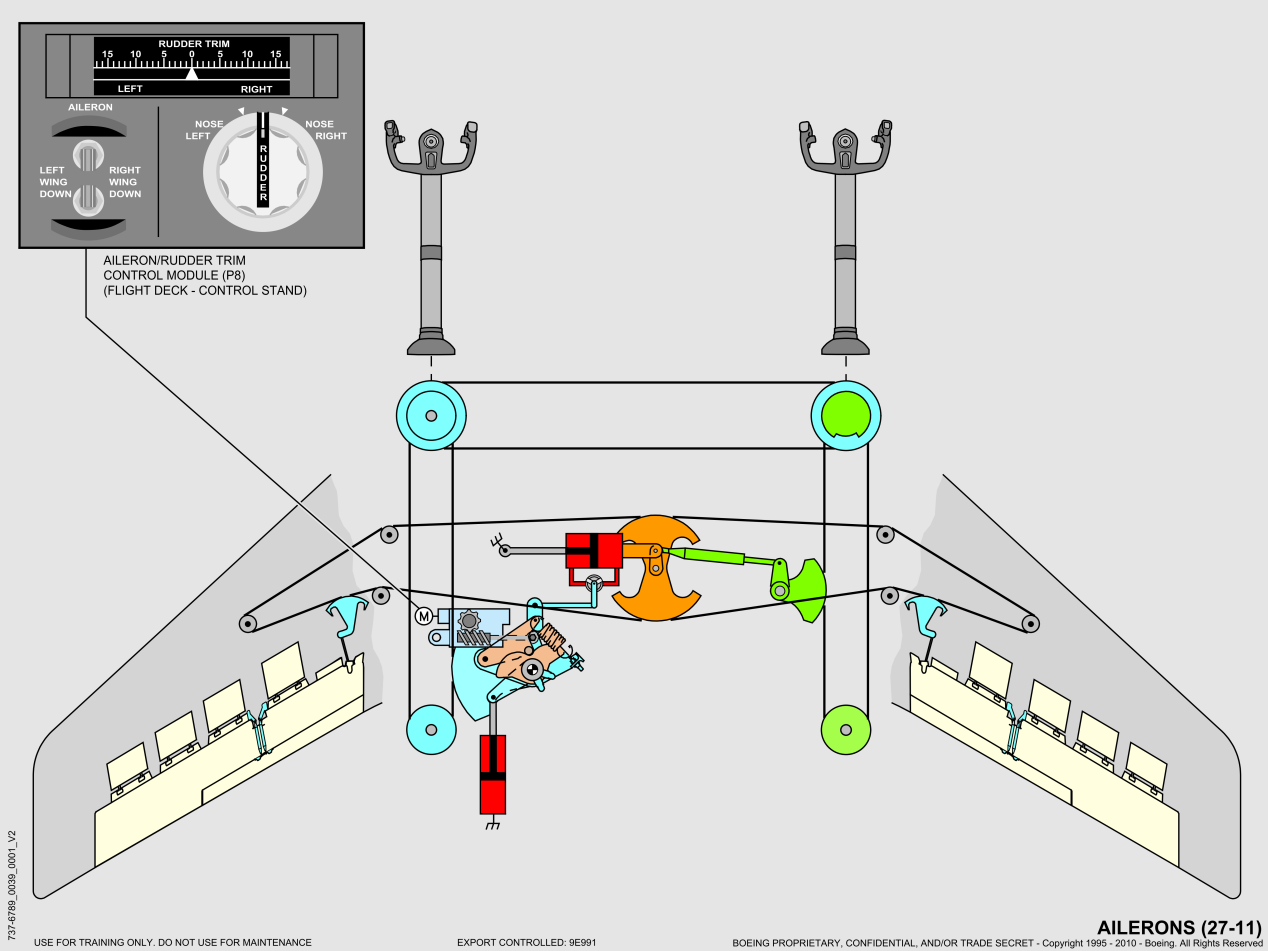 RUDDER TRIM
15 10 5 0 5 10 15
LEFT RIGHT

AILERON

LEFT WING DOWN

RIGHT WING DOWN

NOSE LEFT

NOSE RIGHT

RUDDER

AILERON/RUDDER TRIM CONTROL MODULE (P8) (FLIGHT DECK - CONTROL STAND)

M

737-6789_0039_0001_V2

AILERONS (27-11)

USE FOR TRAINING ONLY. DO NOT USE FOR MAINTENANCE

EXPORT CONTROLLED: 9E991

BOEING PROPRIETARY, CONFIDENTIAL, AND/OR TRADE SECRET - Copyright 1995 - 2010 - Boeing. All Rights Reserved