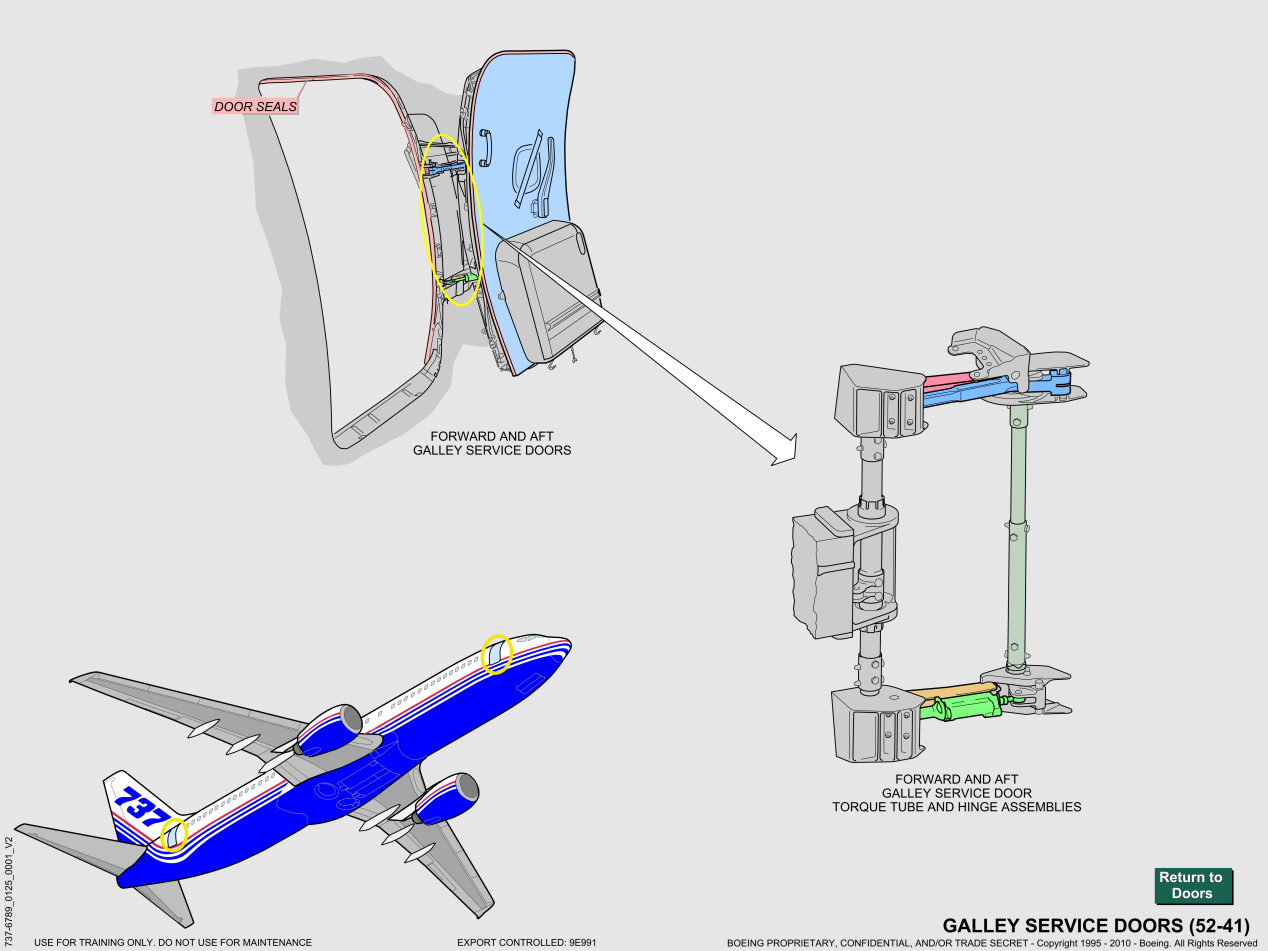 DOOR SEALS

FORWARD AND AFT
GALLEY SERVICE DOORS

FORWARD AND AFT
GALLEY SERVICE DOOR
TORQUE TUBE AND HINGE ASSEMBLIES

737

737-6789_0125_0001_V2

Return to
Doors

GALLEY SERVICE DOORS (52-41)

USE FOR TRAINING ONLY. DO NOT USE FOR MAINTENANCE

EXPORT CONTROLLED: 9E991

BOEING PROPRIETARY, CONFIDENTIAL, AND/OR TRADE SECRET - Copyright 1995 - 2010 - Boeing. All Rights Reserved