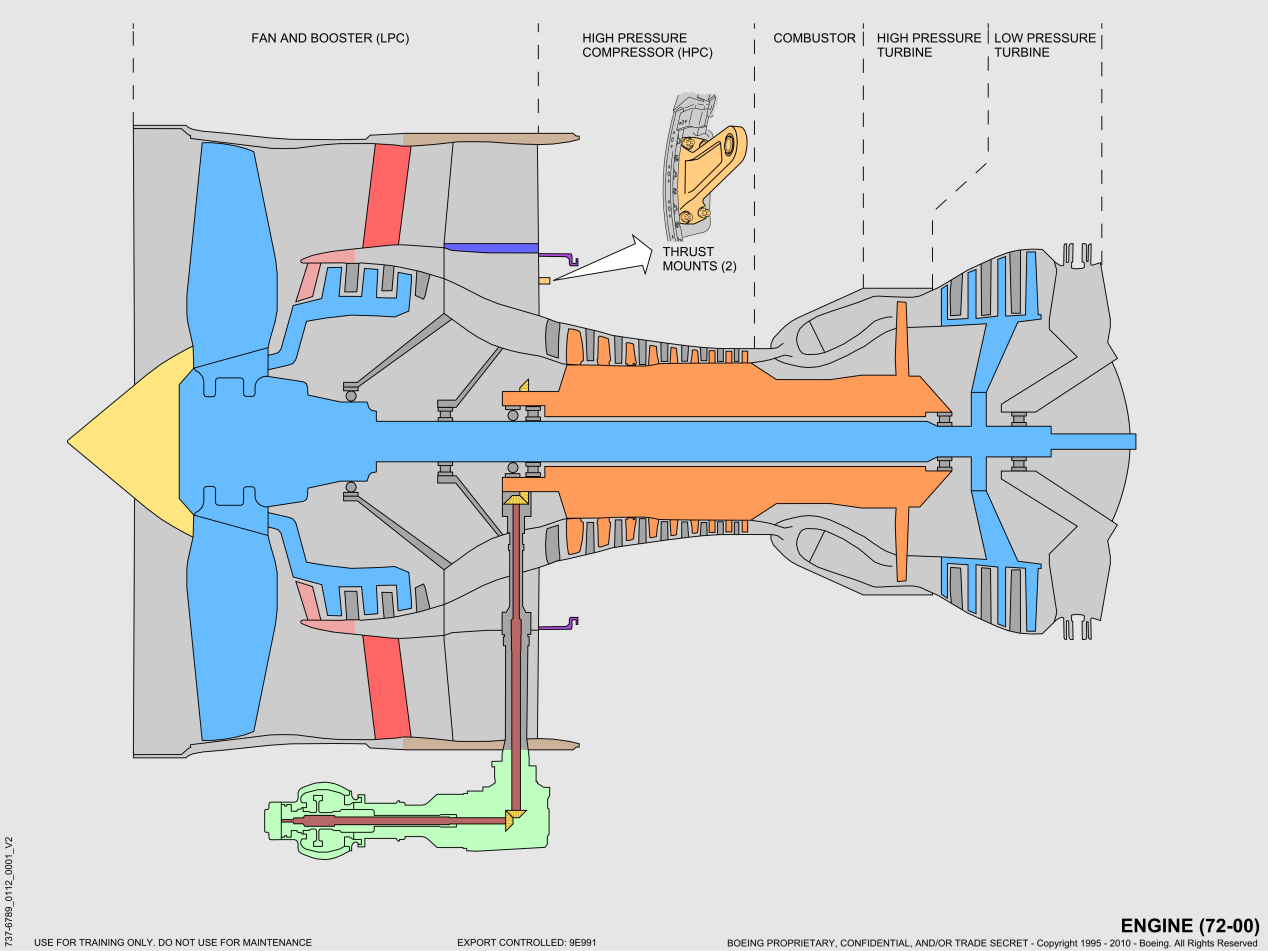 FAN AND BOOSTER (LPC)

HIGH PRESSURE COMPRESSOR (HPC)

COMBUSTOR

HIGH PRESSURE TURBINE

LOW PRESSURE TURBINE

THRUST MOUNTS (2)

737-6789_0112_0001_V2

ENGINE (72-00)

USE FOR TRAINING ONLY. DO NOT USE FOR MAINTENANCE

EXPORT CONTROLLED: 9E991

BOEING PROPRIETARY, CONFIDENTIAL, AND/OR TRADE SECRET - Copyright 1995 - 2010 - Boeing. All Rights Reserved