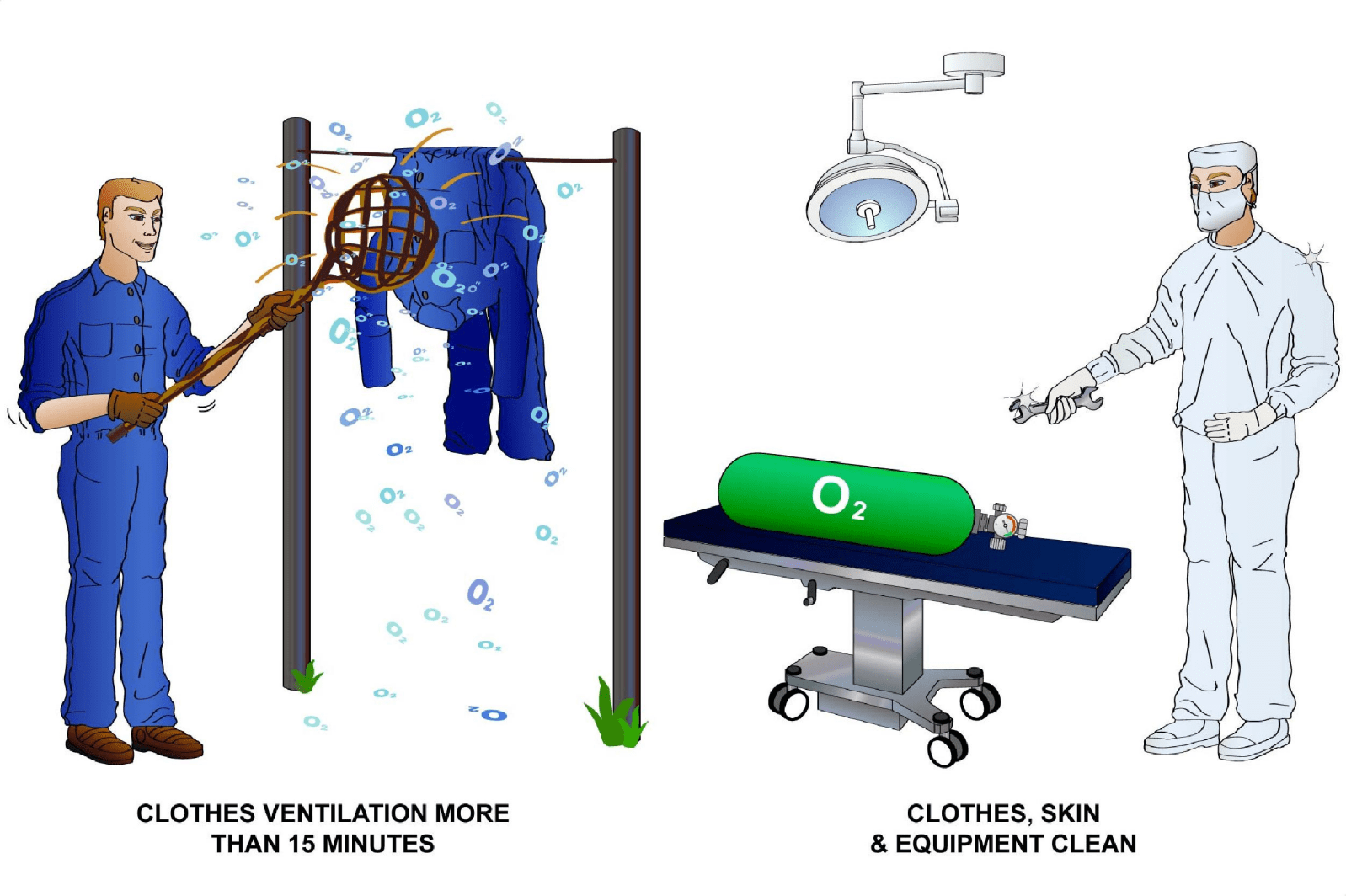 $O_2$

CLOTHES VENTILATION MORE THAN 15 MINUTES

CLOTHES, SKIN & EQUIPMENT CLEAN