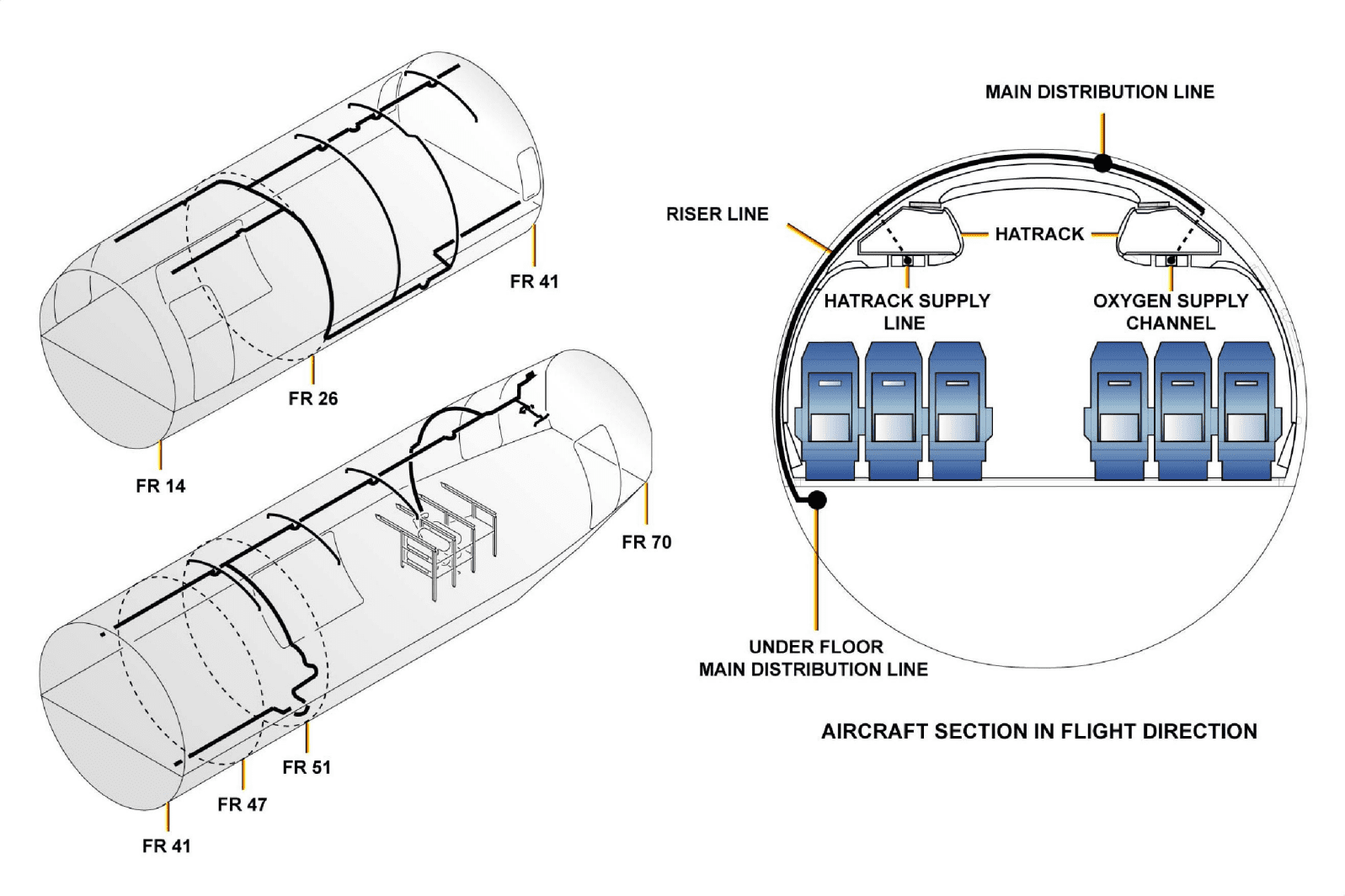 FR 41

FR 26

FR 14

FR 70

FR 51

FR 47

FR 41

MAIN DISTRIBUTION LINE

RISER LINE

HATRACK

HATRACK SUPPLY LINE

OXYGEN SUPPLY CHANNEL

UNDER FLOOR MAIN DISTRIBUTION LINE

AIRCRAFT SECTION IN FLIGHT DIRECTION