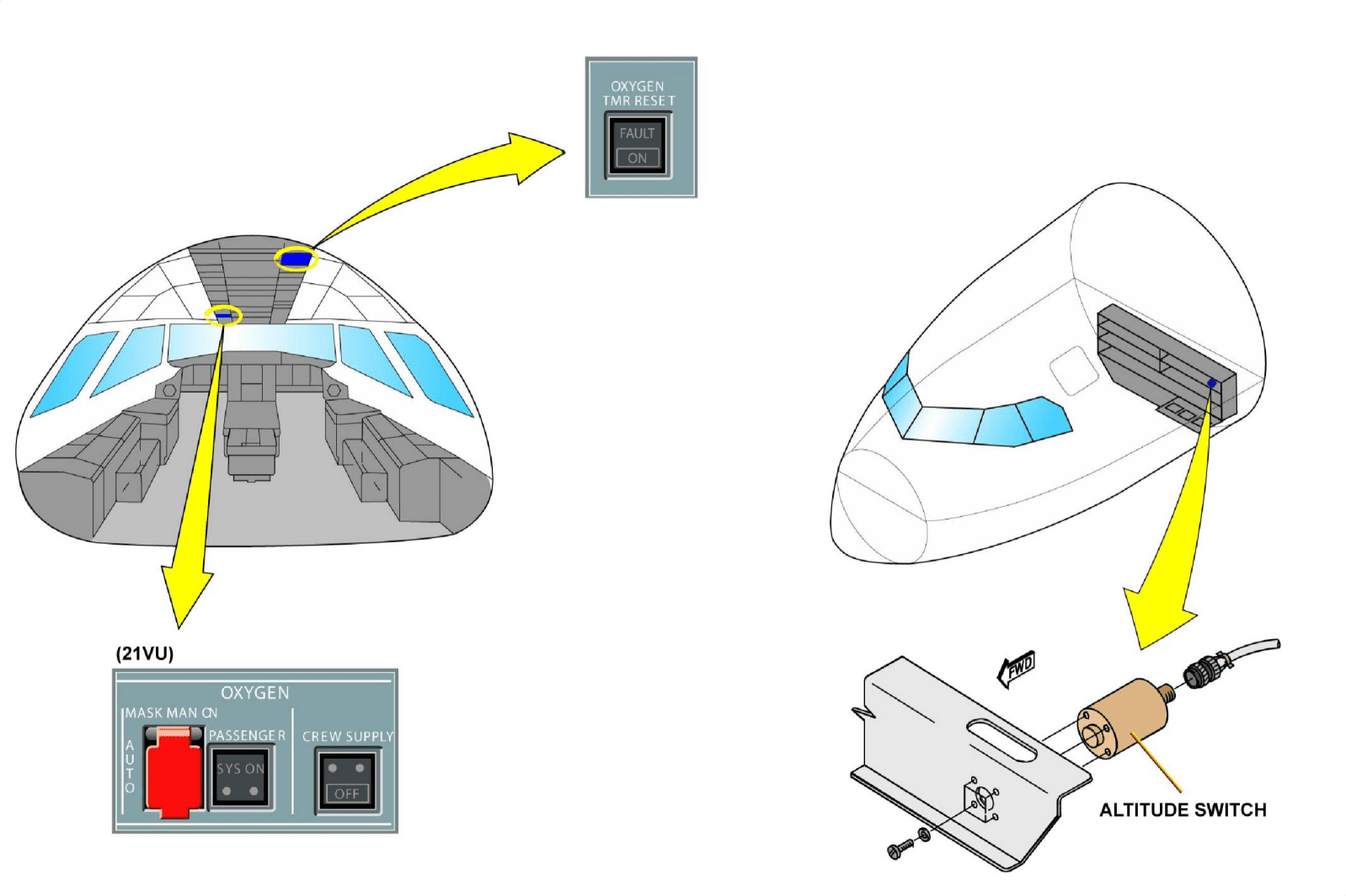 OXYGEN
TMR RESET
FAULT
ON

(21VU)
OXYGEN
MASK MAN ON
AUTO
PASSENGER
SYS ON
CREW SUPPLY
OFF

FWD
ALTITUDE SWITCH