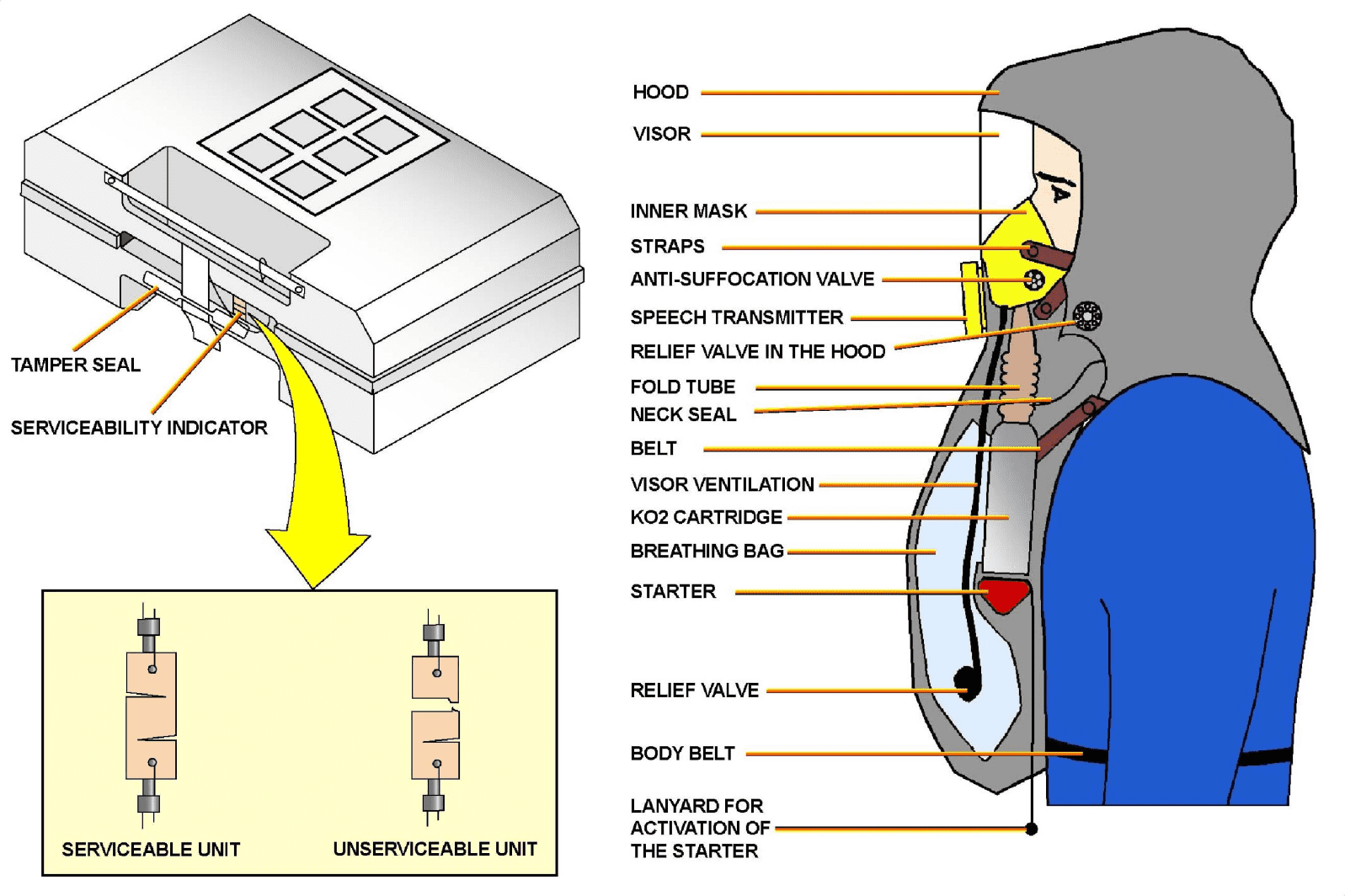 TAMPER SEAL

SERVICEABILITY INDICATOR

SERVICEABLE UNIT

UNSERVICEABLE UNIT

HOOD

VISOR

INNER MASK

STRAPS

ANTI-SUFFOCATION VALVE

SPEECH TRANSMITTER

RELIEF VALVE IN THE HOOD

FOLD TUBE

NECK SEAL

BELT

VISOR VENTILATION

KO2 CARTRIDGE

BREATHING BAG

STARTER

RELIEF VALVE

BODY BELT

LANYARD FOR ACTIVATION OF THE STARTER